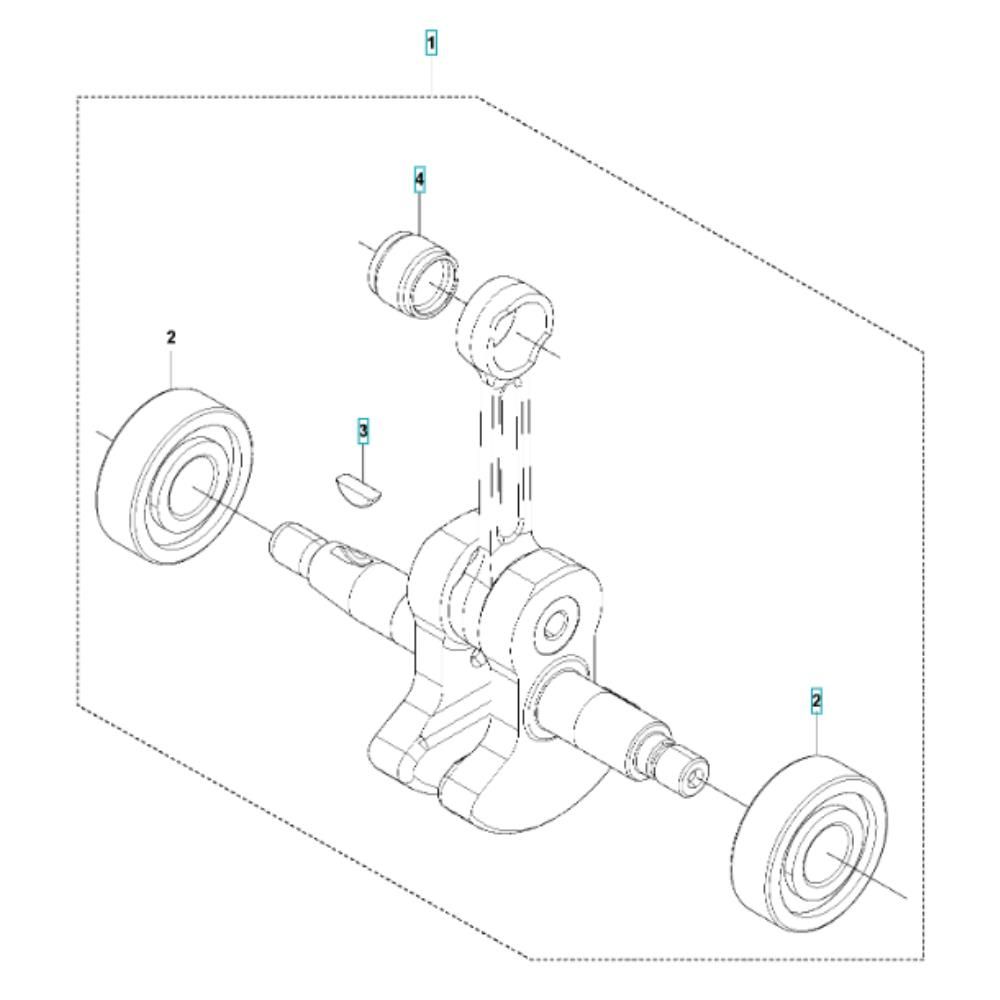 1

4

2

3

2