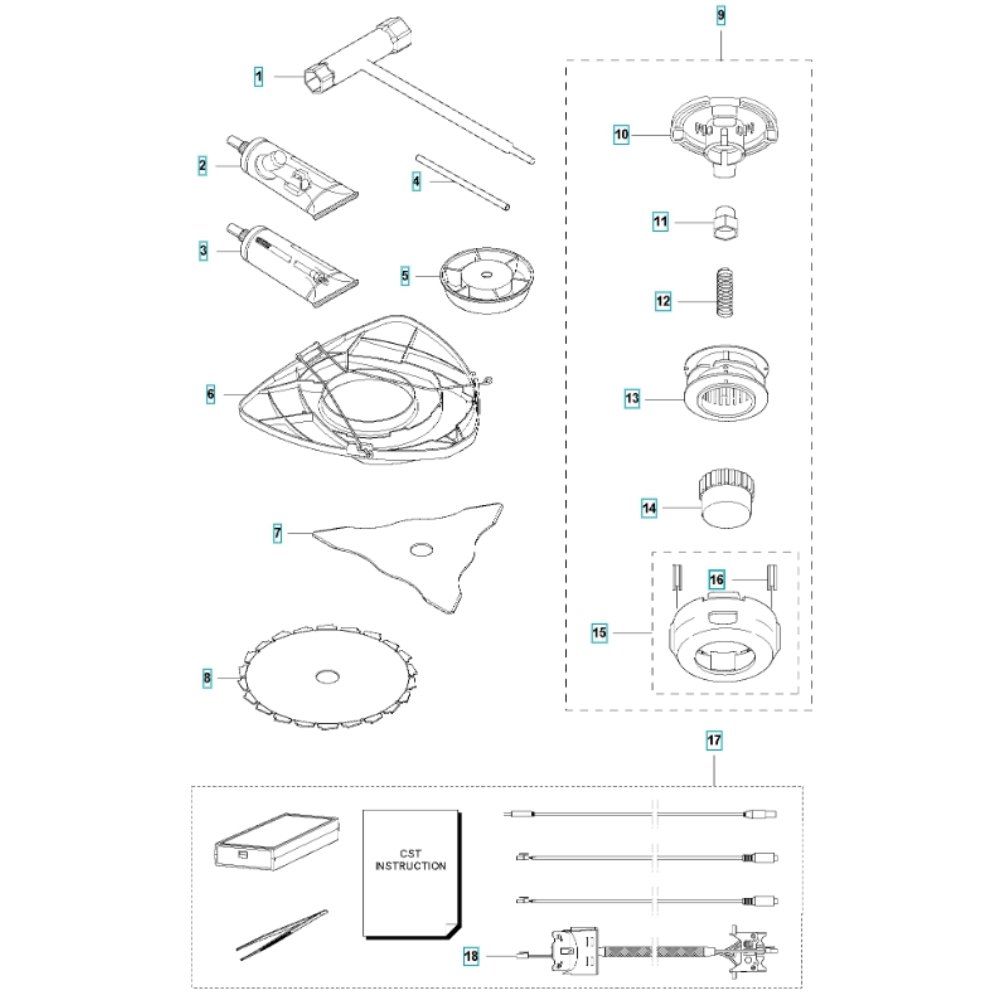 1
2
3
4
5
6
7
8
9
10
11
12
13
14
15
16
17
CST INSTRUCTION
18