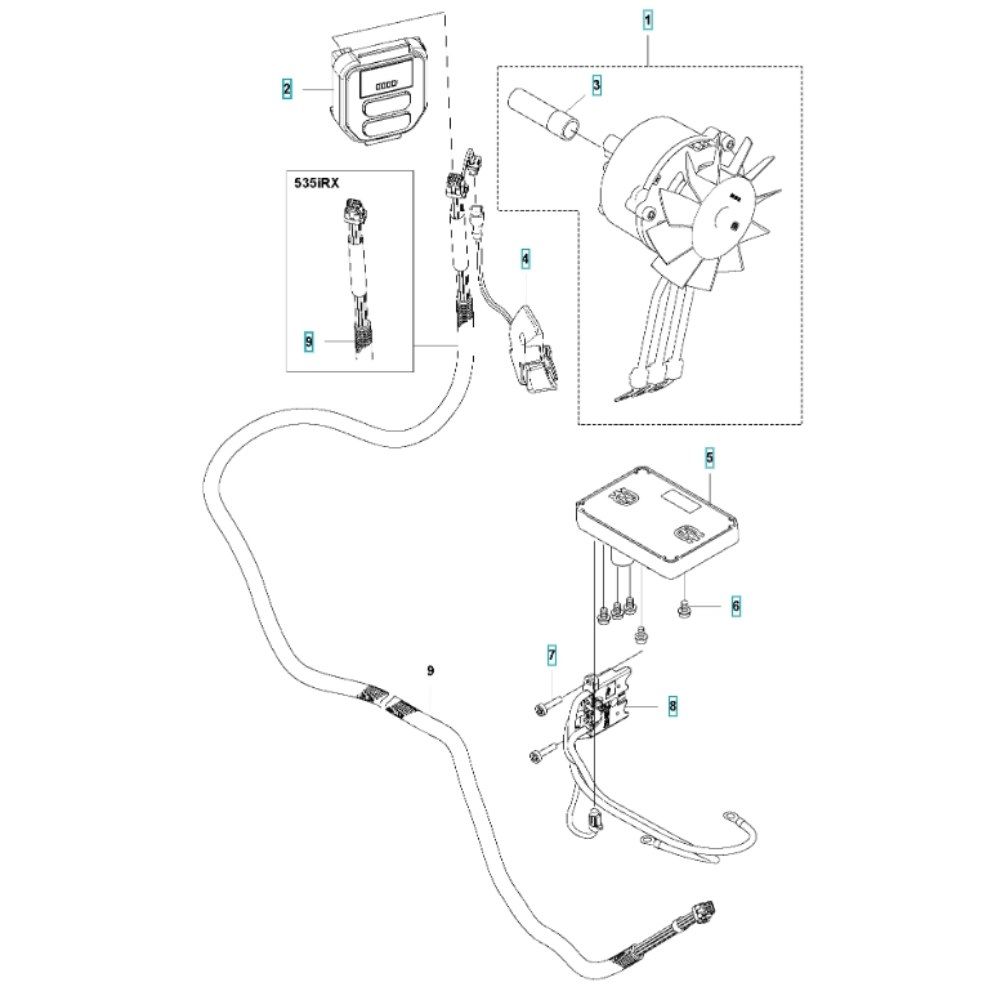 1
2
3
535iRX
4
9
5
6
7
9
8