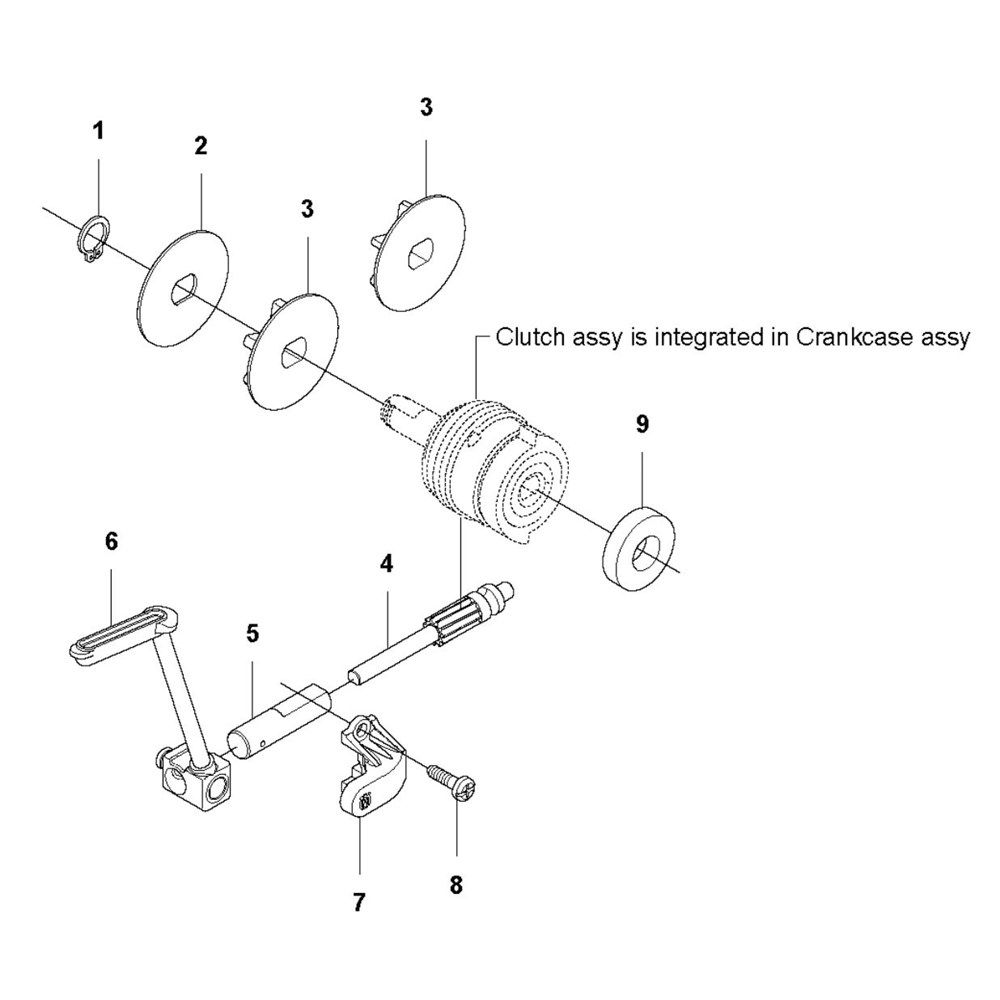 1
2
3
3
Clutch assy is integrated in Crankcase assy
9
6
4
5
7
8