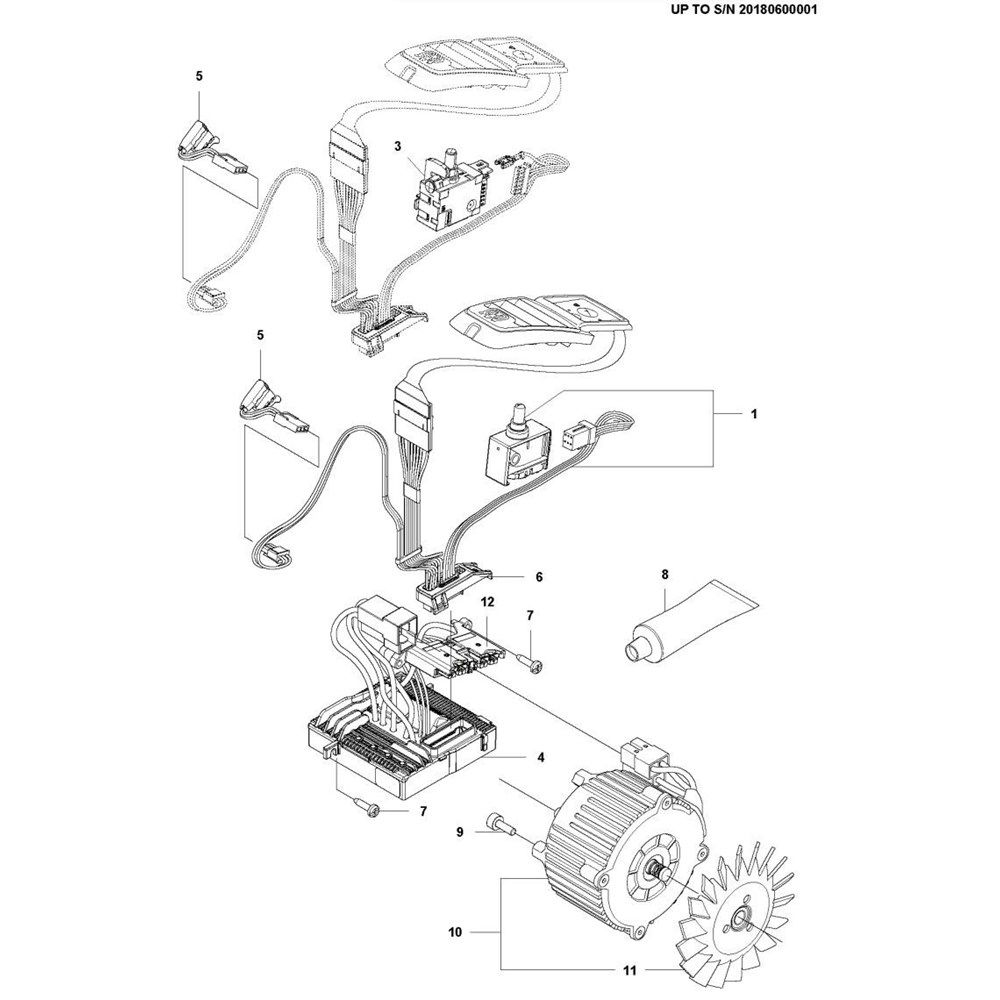 UP TO S/N 20180600001

5

3

5

1

6

8

12

7

4

7

9

10

11