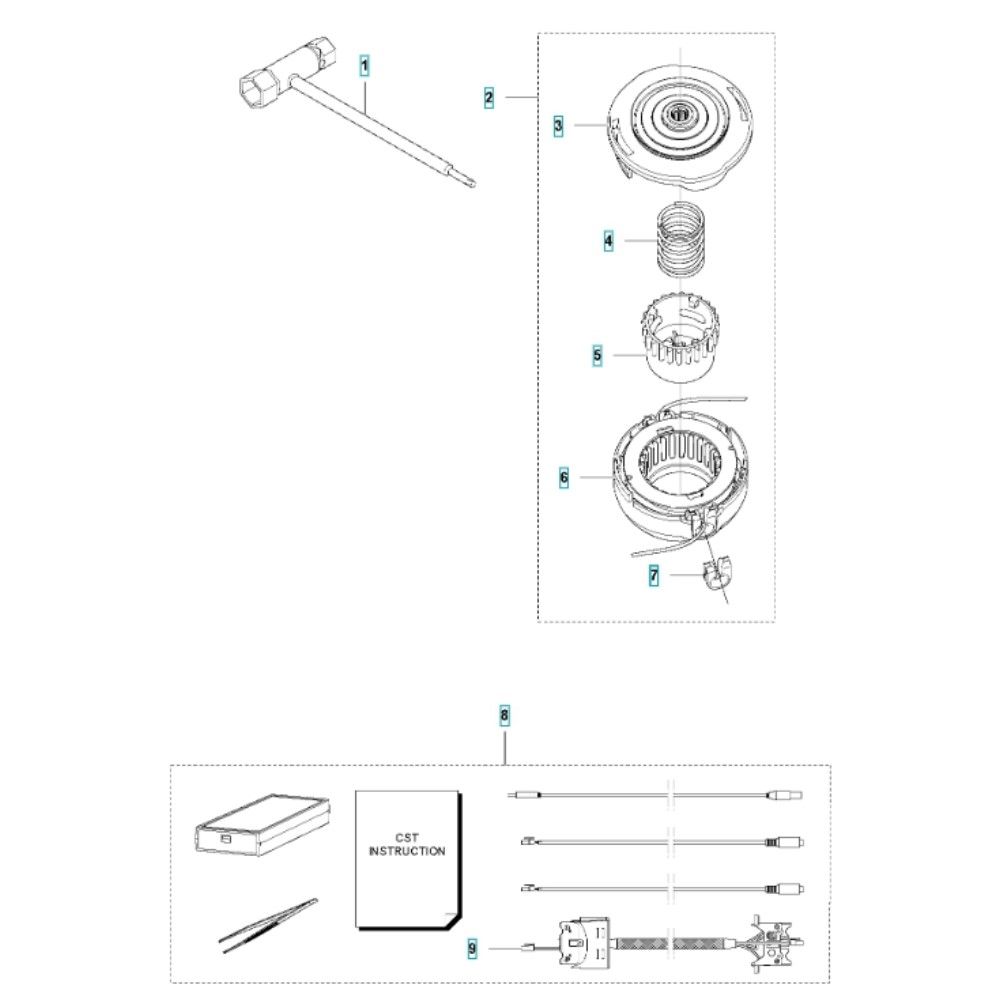 1
2
3
4
5
6
7
8
CST
INSTRUCTION
9