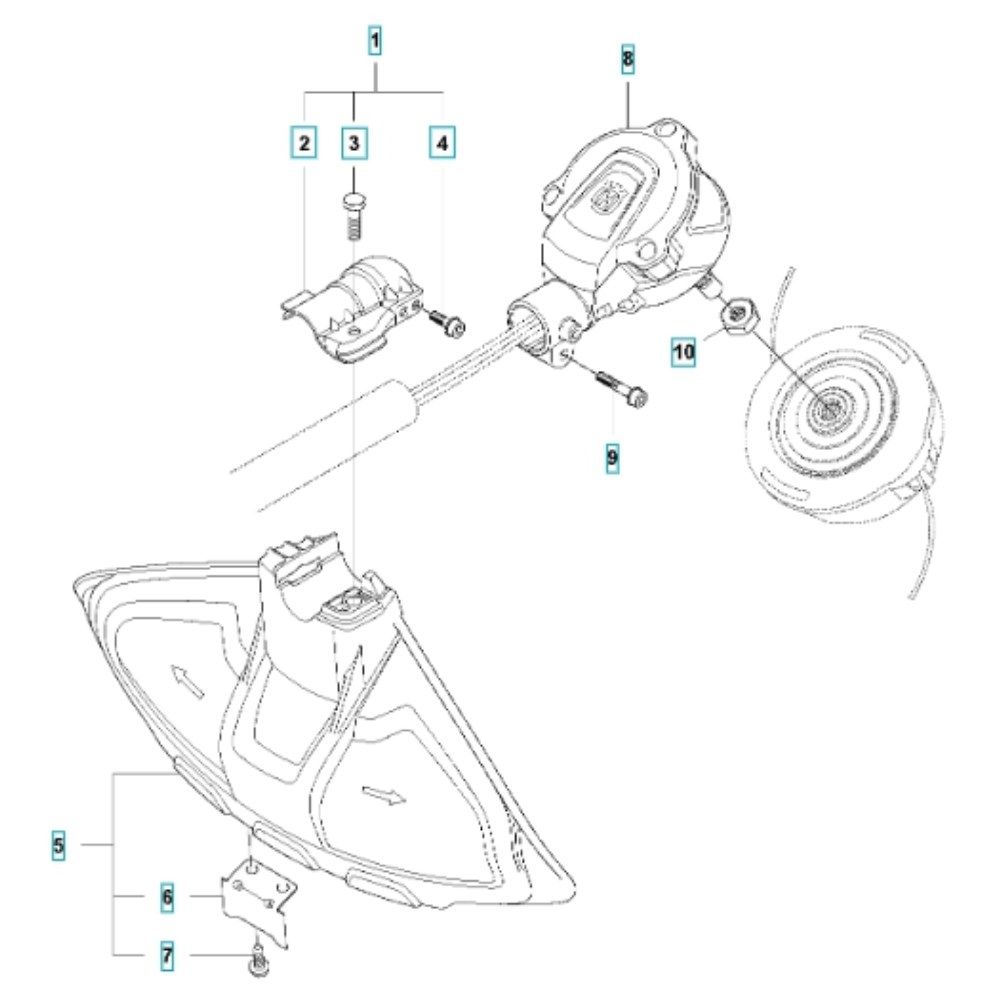 1
2
3
4
8
10
9
5
6
7