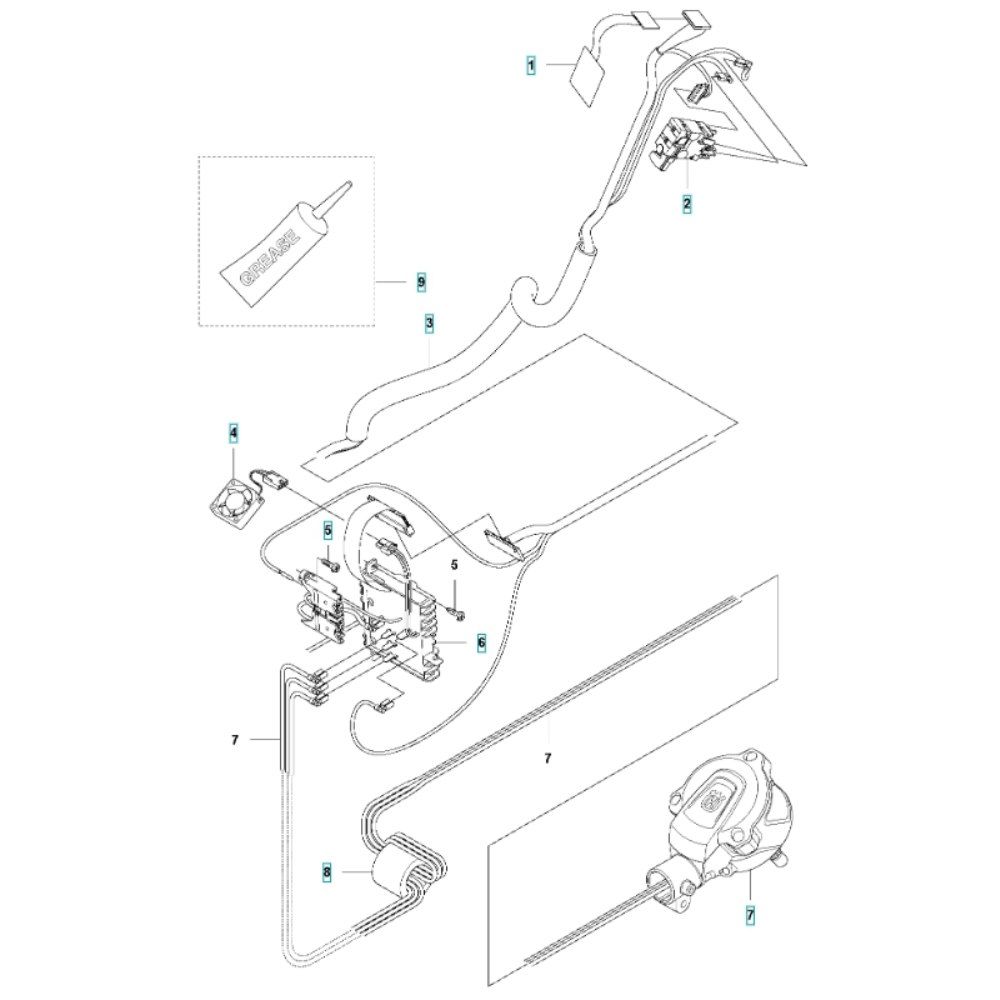 1
2
GREASE
9
3
4
5
5
6
7
7
8
7