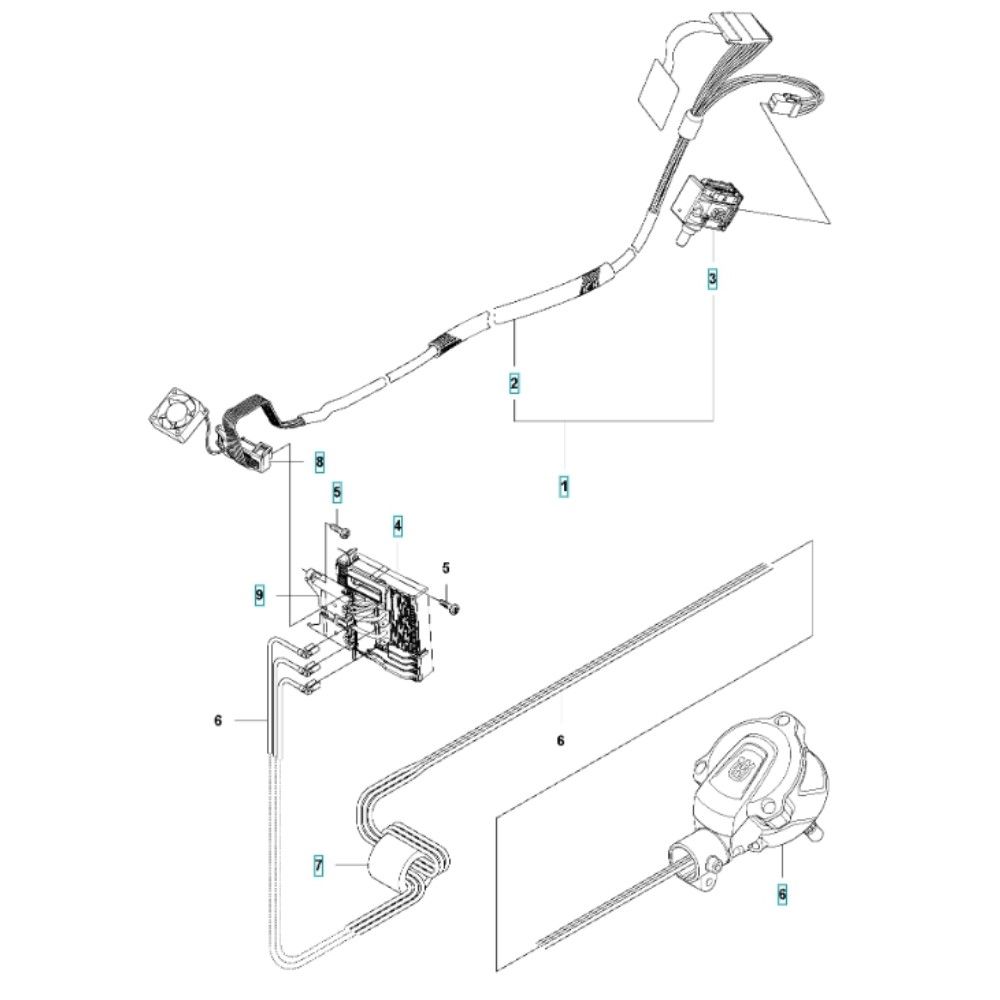 3
2
1
8
5
4
5
9
6
6
7
6