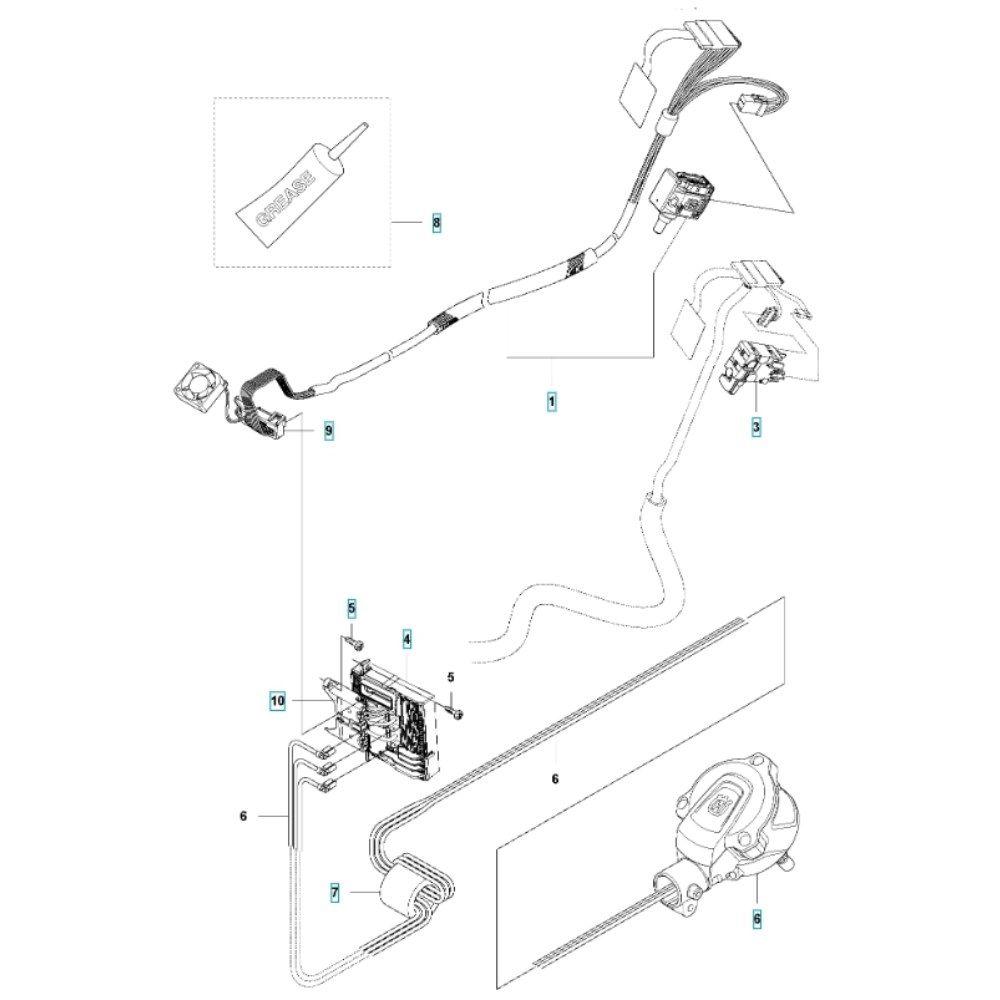 GREASE
8
1
3
9
5
4
5
10
6
6
7
6