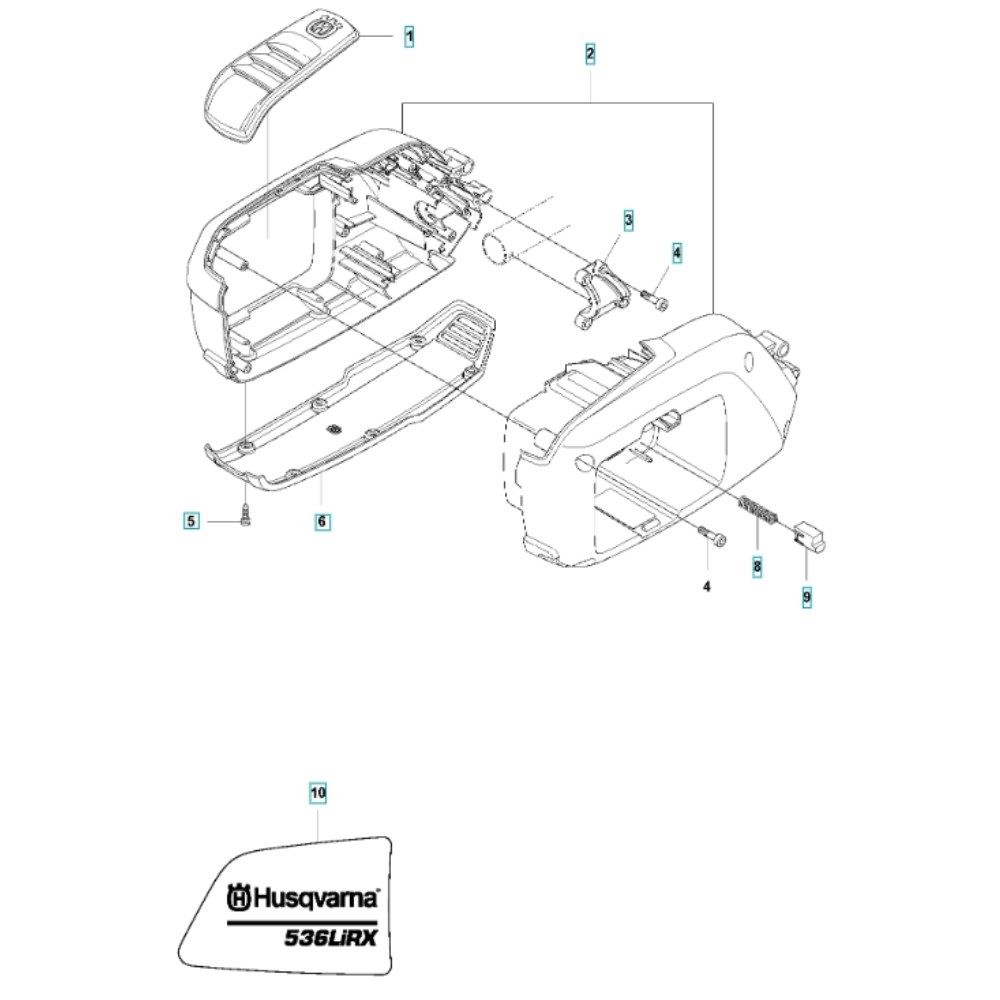 1
2
3
4
5
6
4
8
9
10
Husqvarna
536LiRX