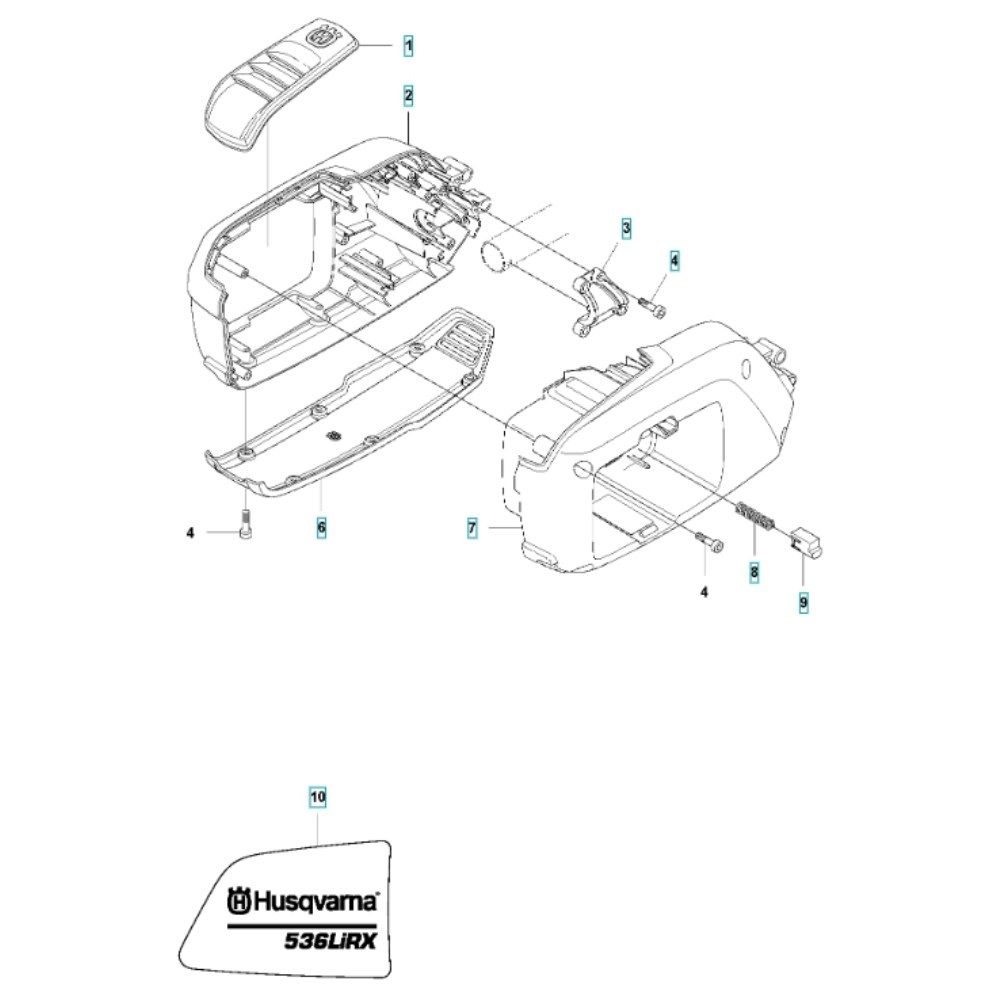 1
2
3
4
4
6
7
4
8
9
10
Husqvarna
536LiRX