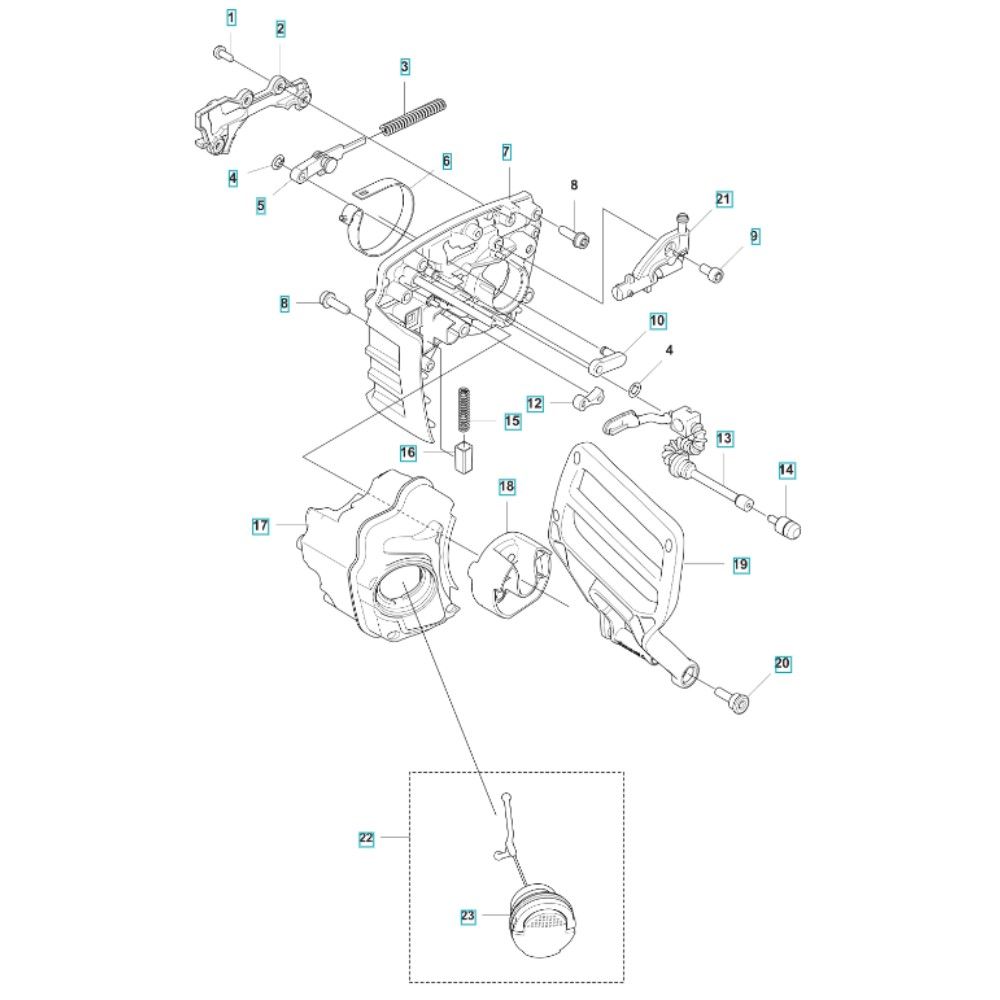 1
2
3
4
5
6
7
8
21
9
8
10
4
12
15
16
13
14
18
17
19
20
22
23