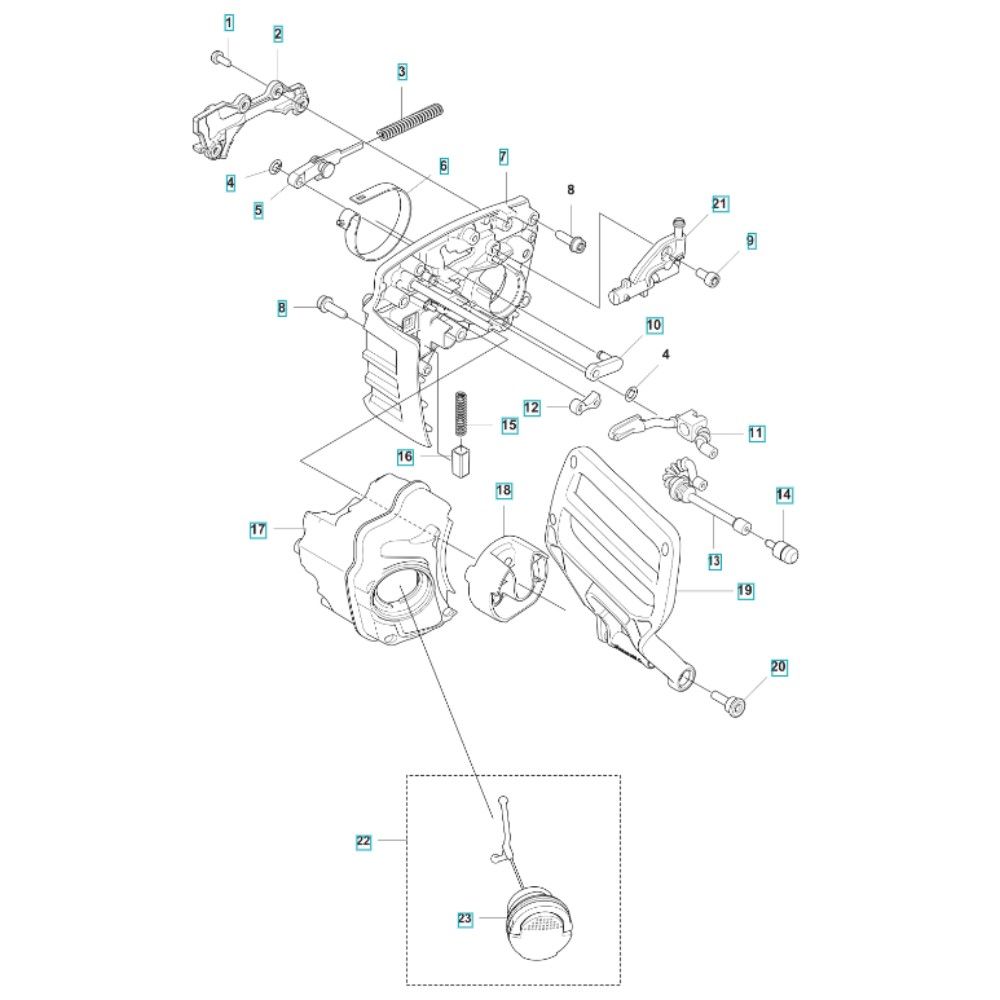 1
2
3
4
5
6
7
8
21
9
8
10
4
12
15
11
16
18
14
17
13
19
20
22
23