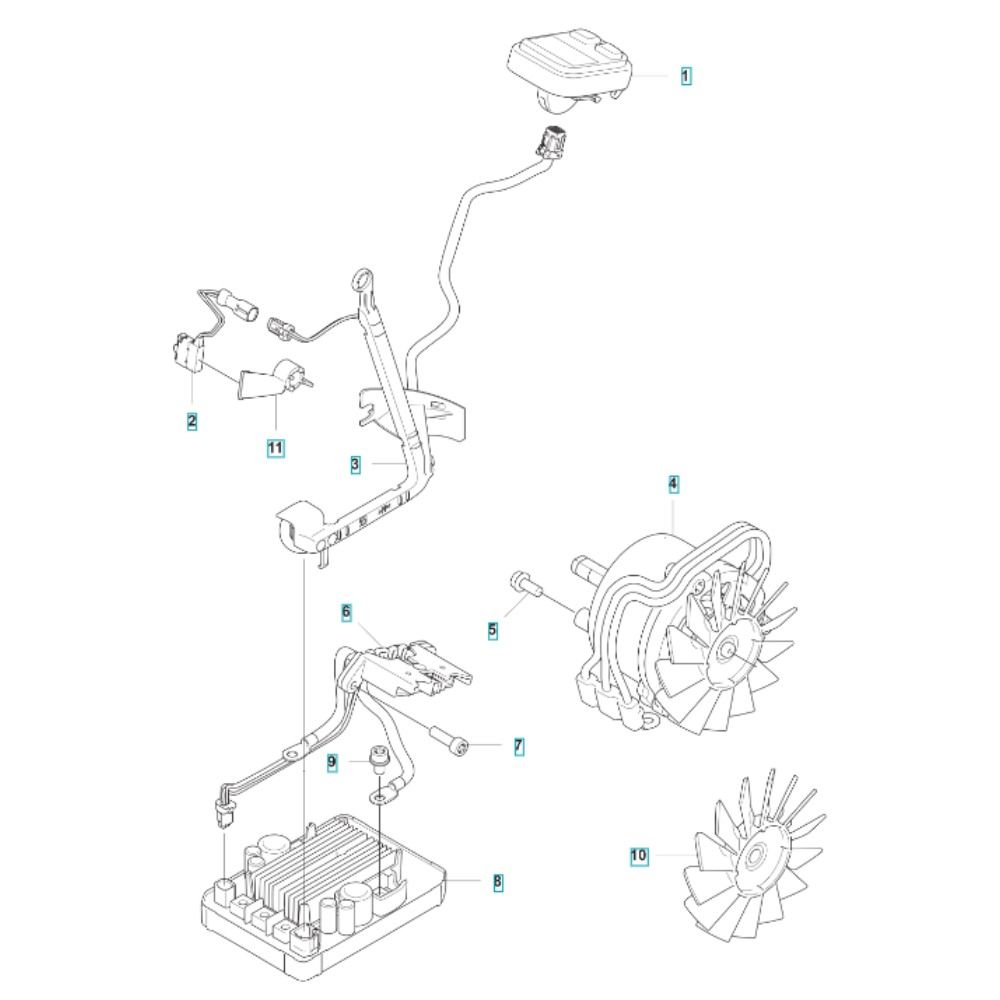 1

2

11

3

4

5

6

7

9

8

10