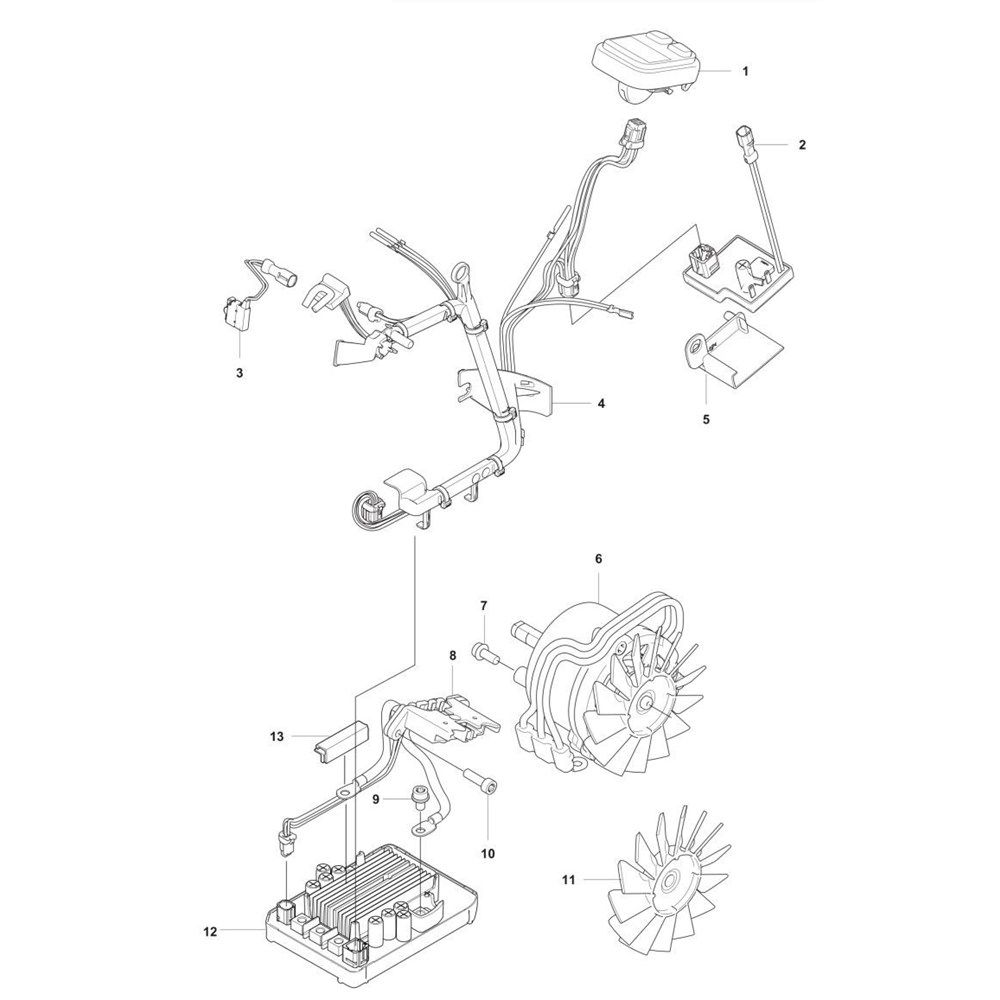 1
2
3
4
5
6
7
8
13
9
10
11
12