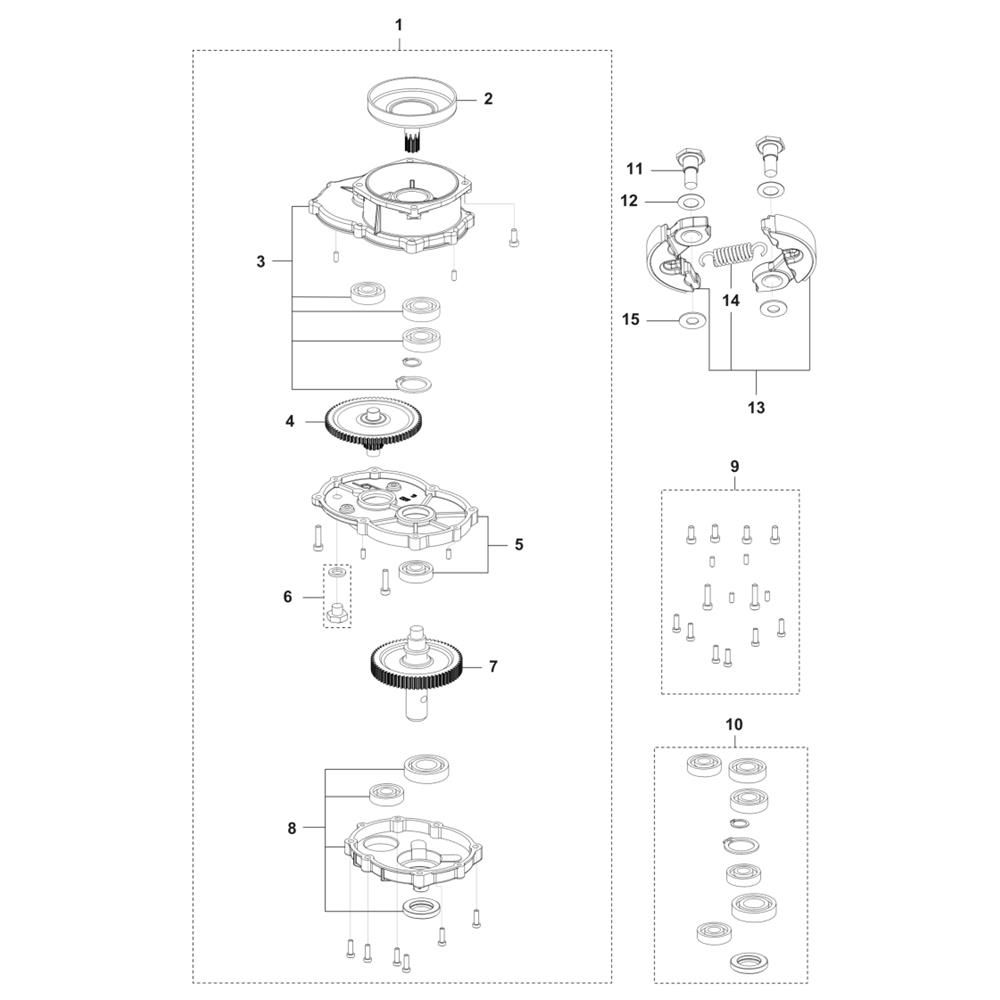 1
2
3
4
5
6
7
8
11
12
14
15
13
9
10