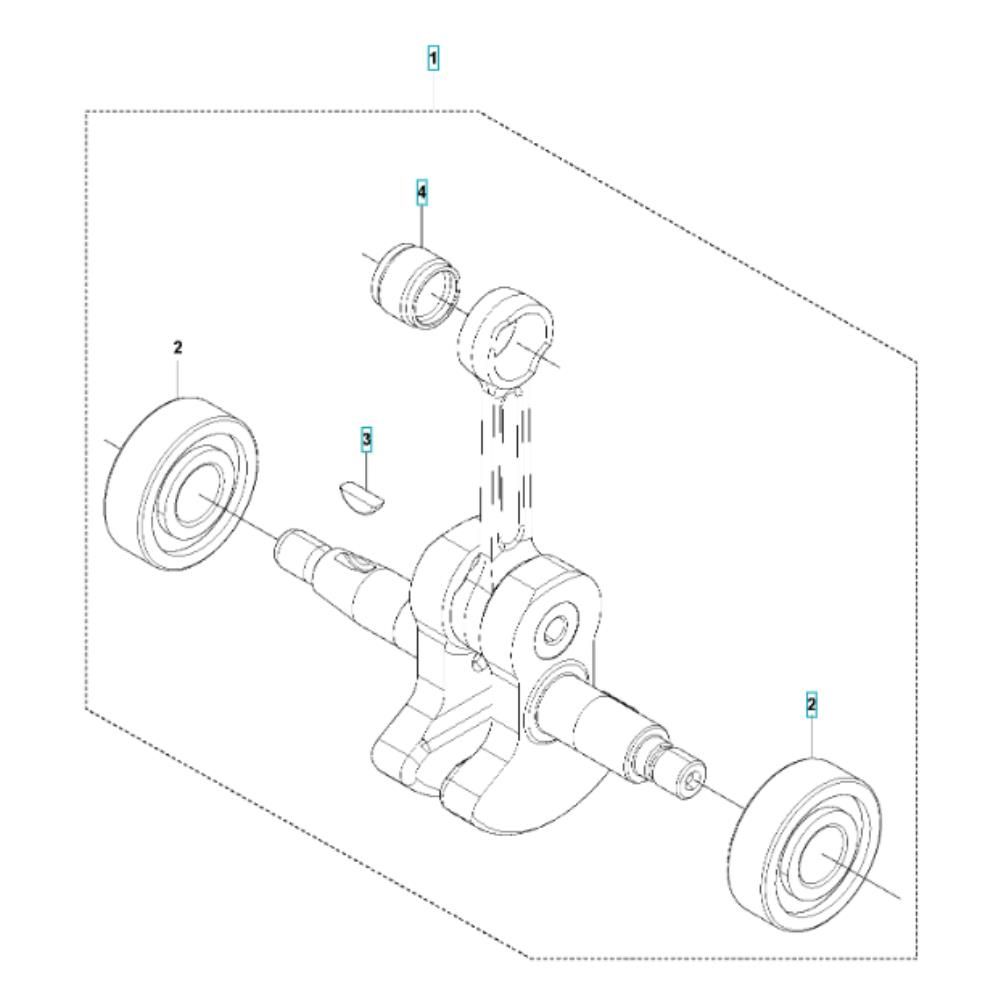 1
4
2
3
2