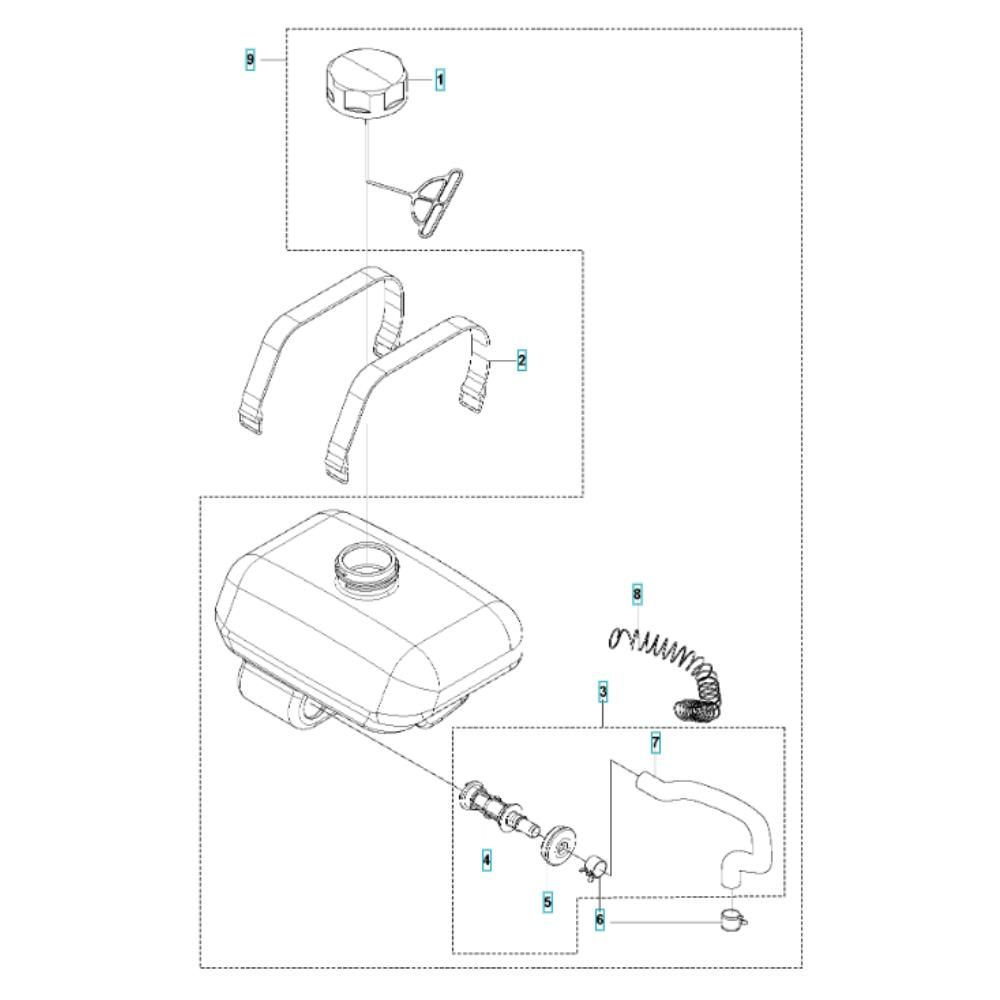 9
1
2
8
3
7
4
5
6