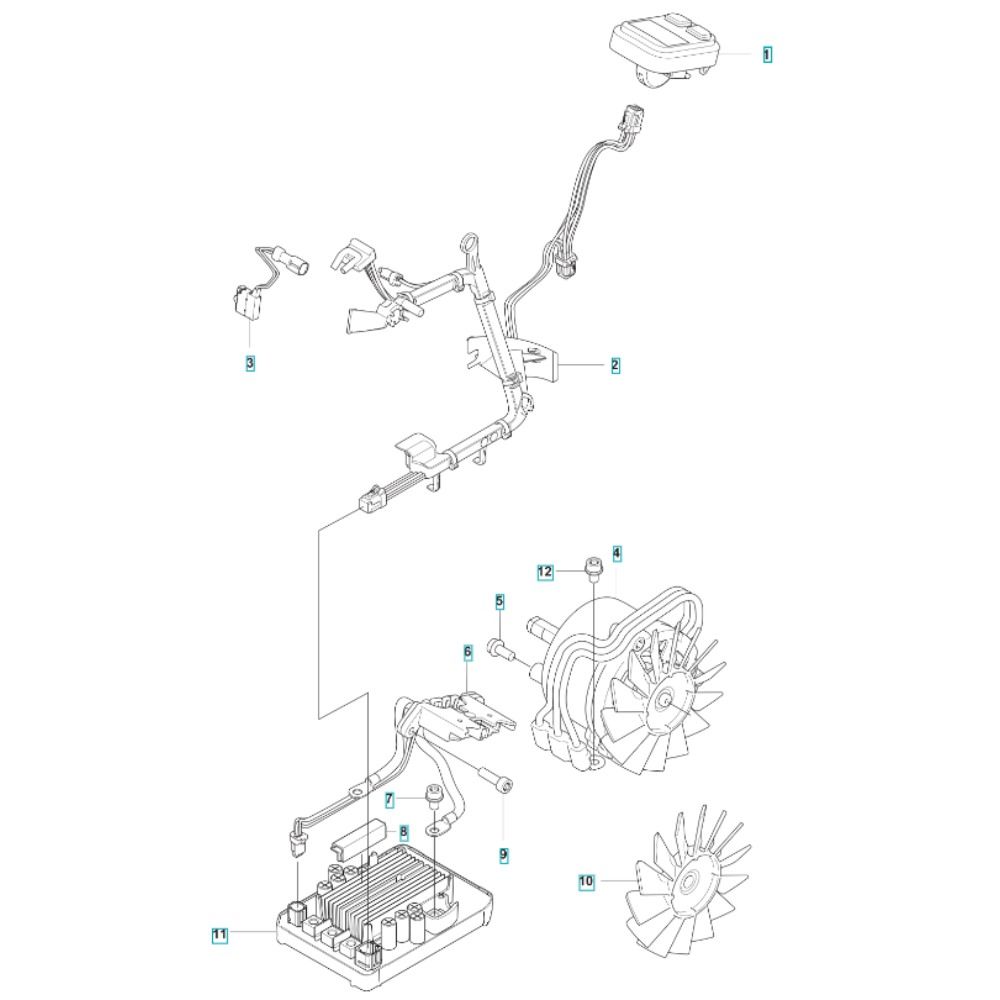 1
3
2
12
4
5
6
7
8
9
10
11