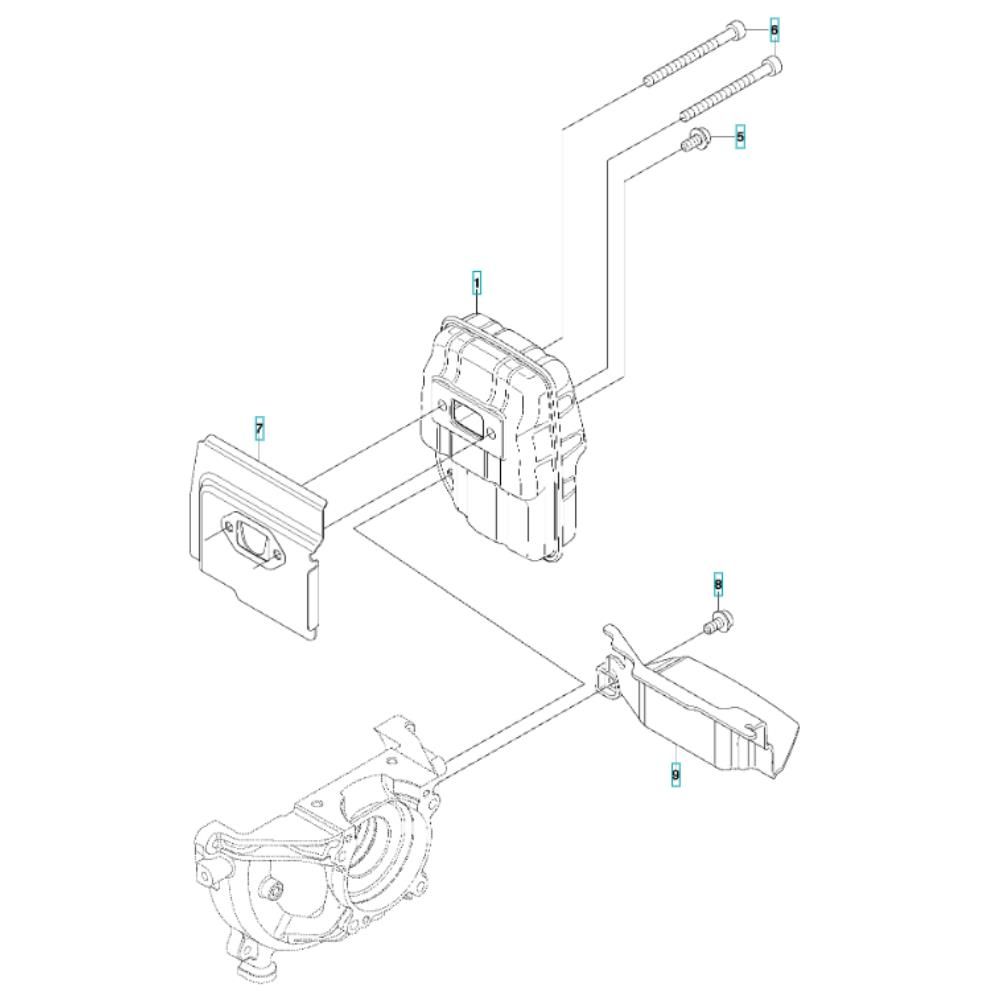 6
5
1
7
8
9