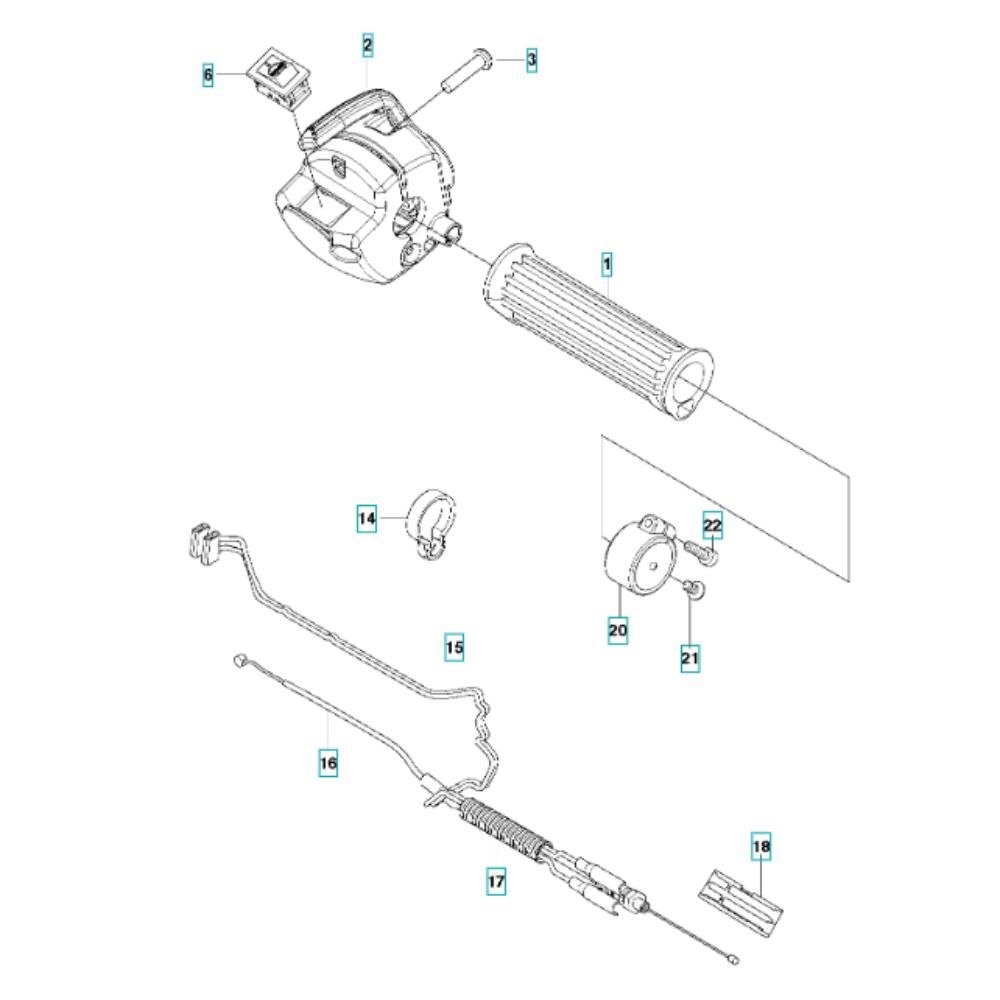 6
2
3
1
14
22
20
21
15
16
17
18