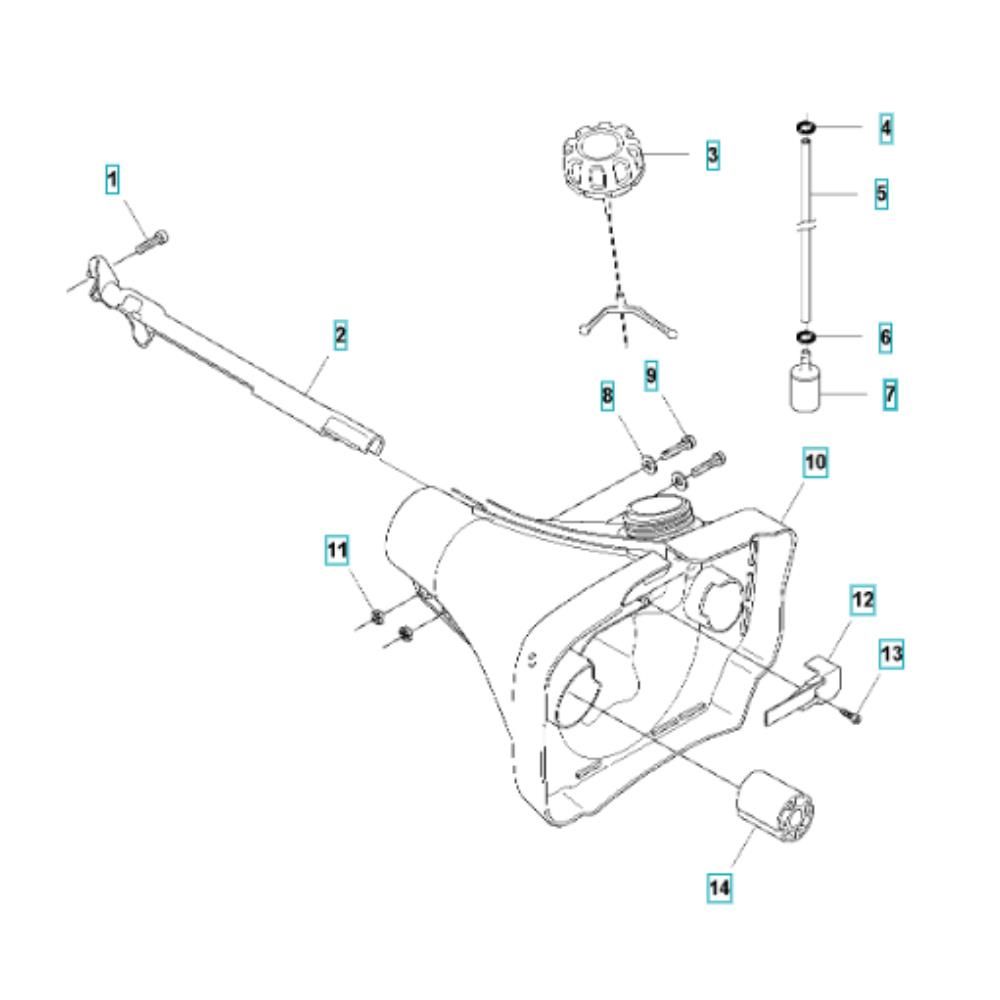 1
2
3
4
5
6
7
8
9
10
11
12
13
14