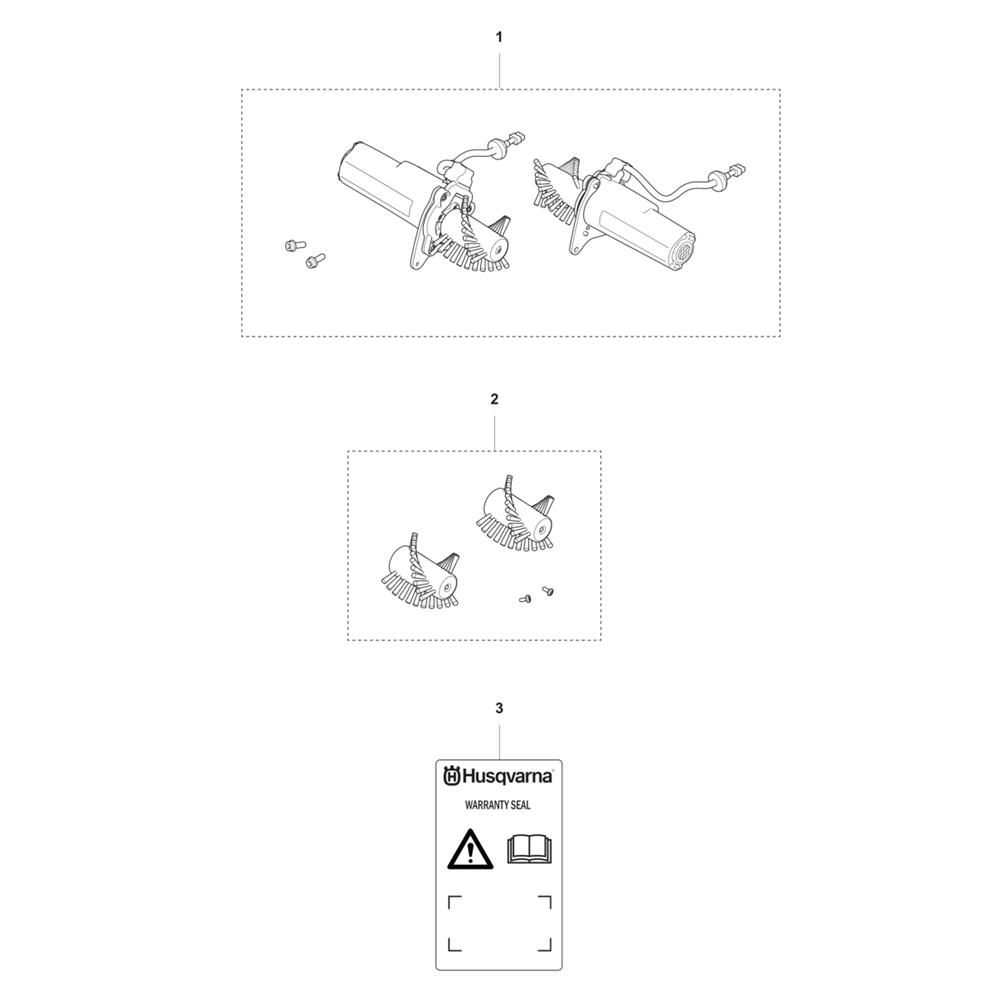 1

2

3

Husqvarna

WARRANTY SEAL