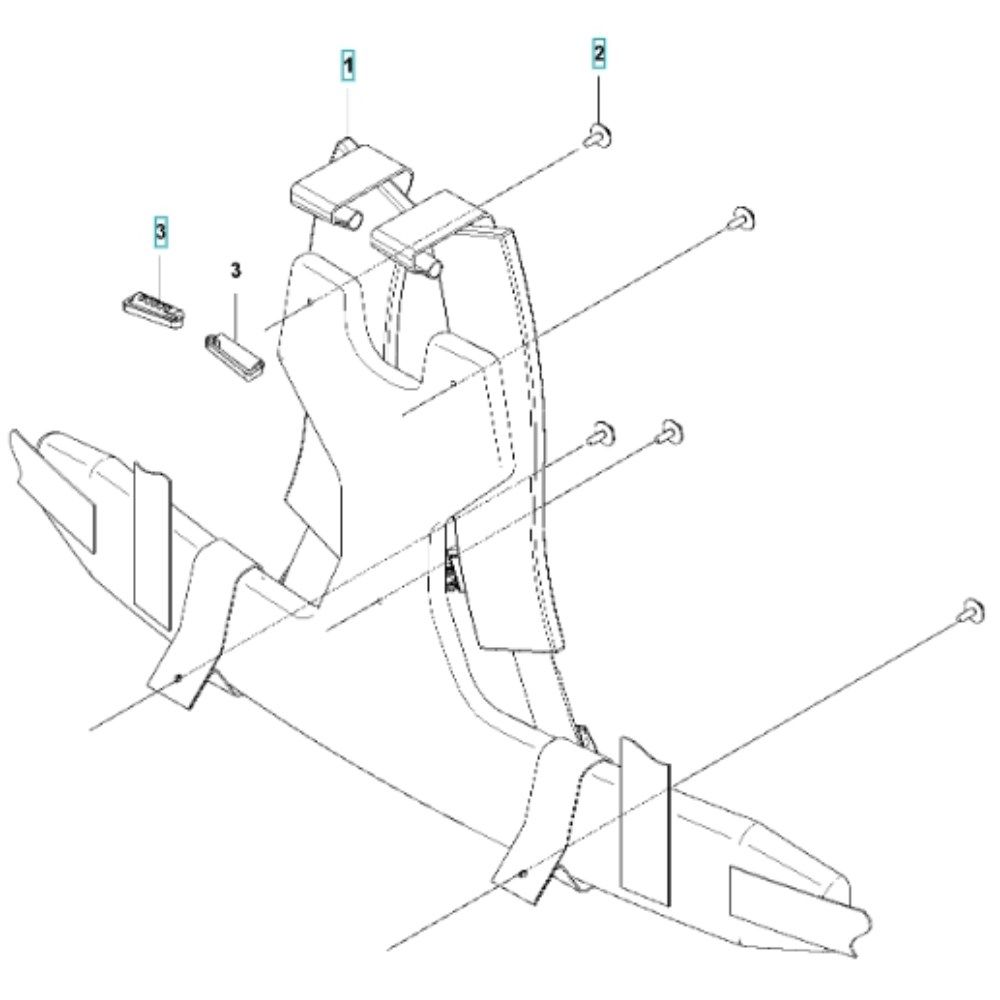 1
2
3
3