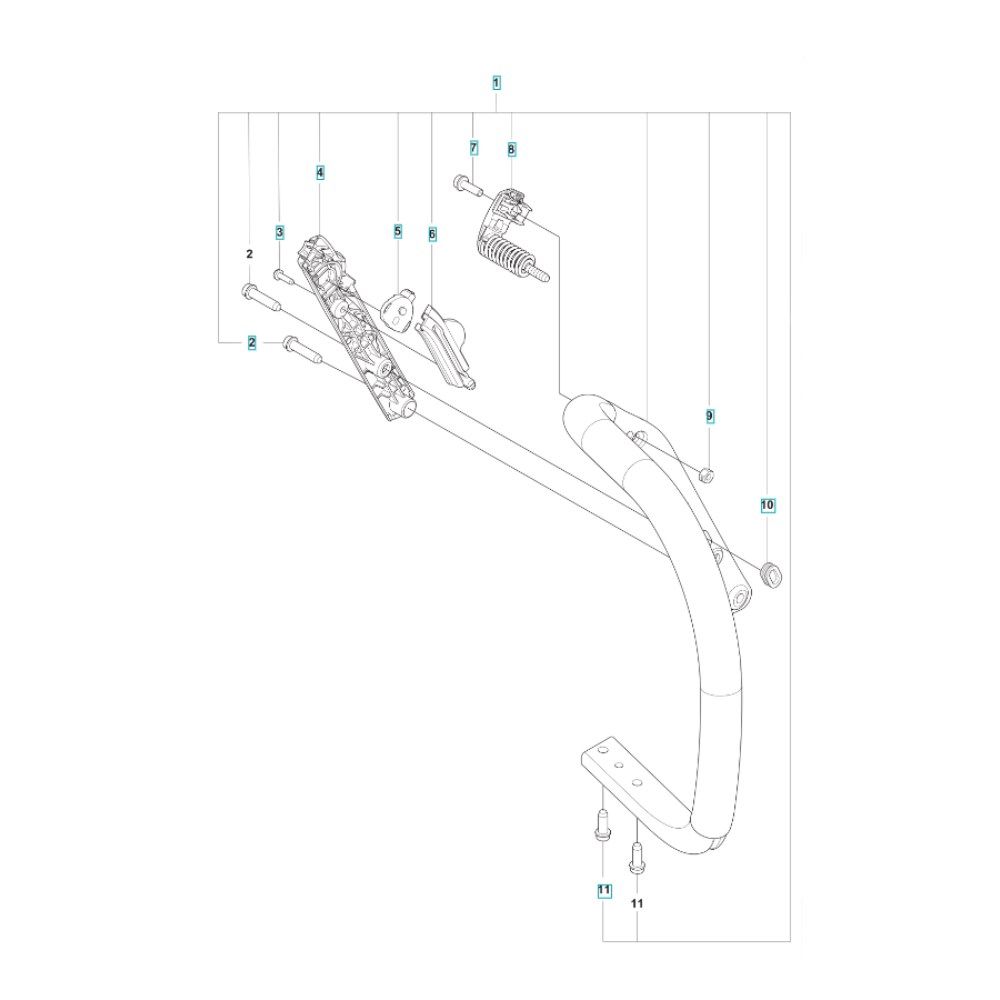 1
7
8
4
3
5
6
2
2
9
10
11
11