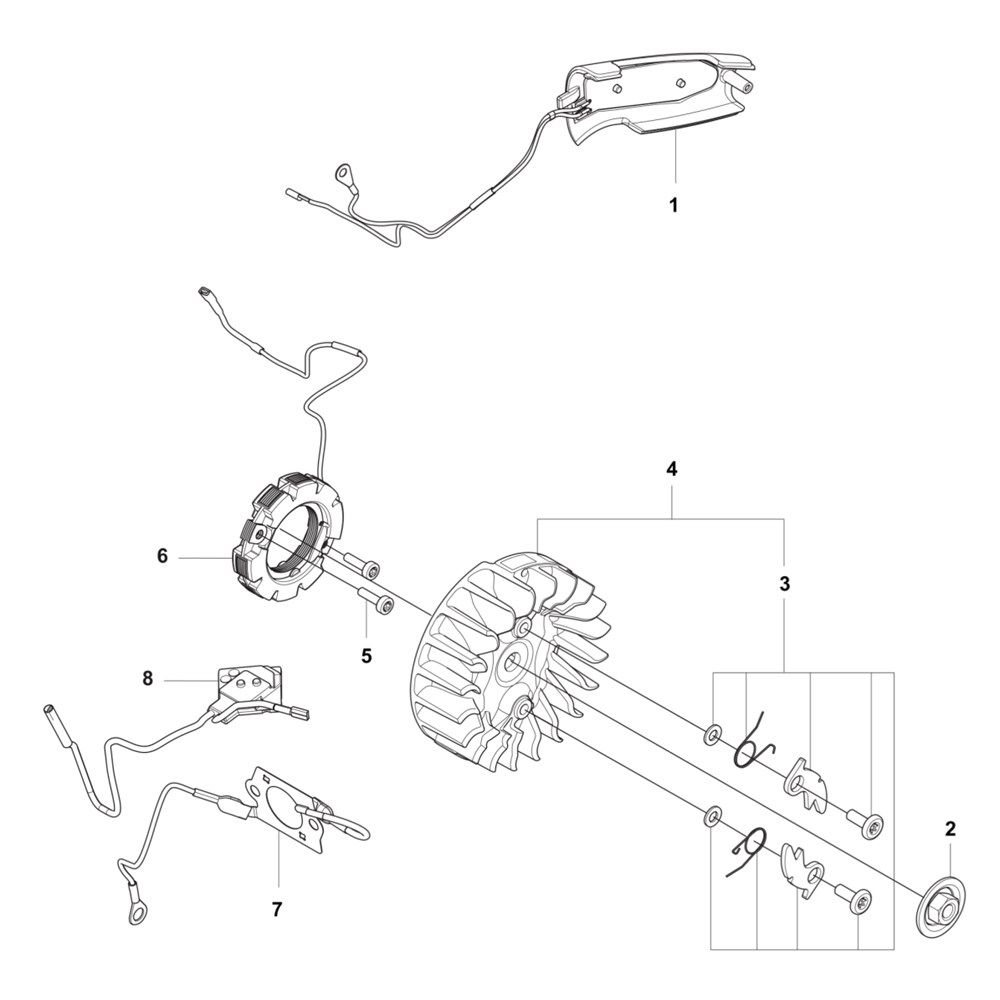 1
4
6
3
5
8
2
7