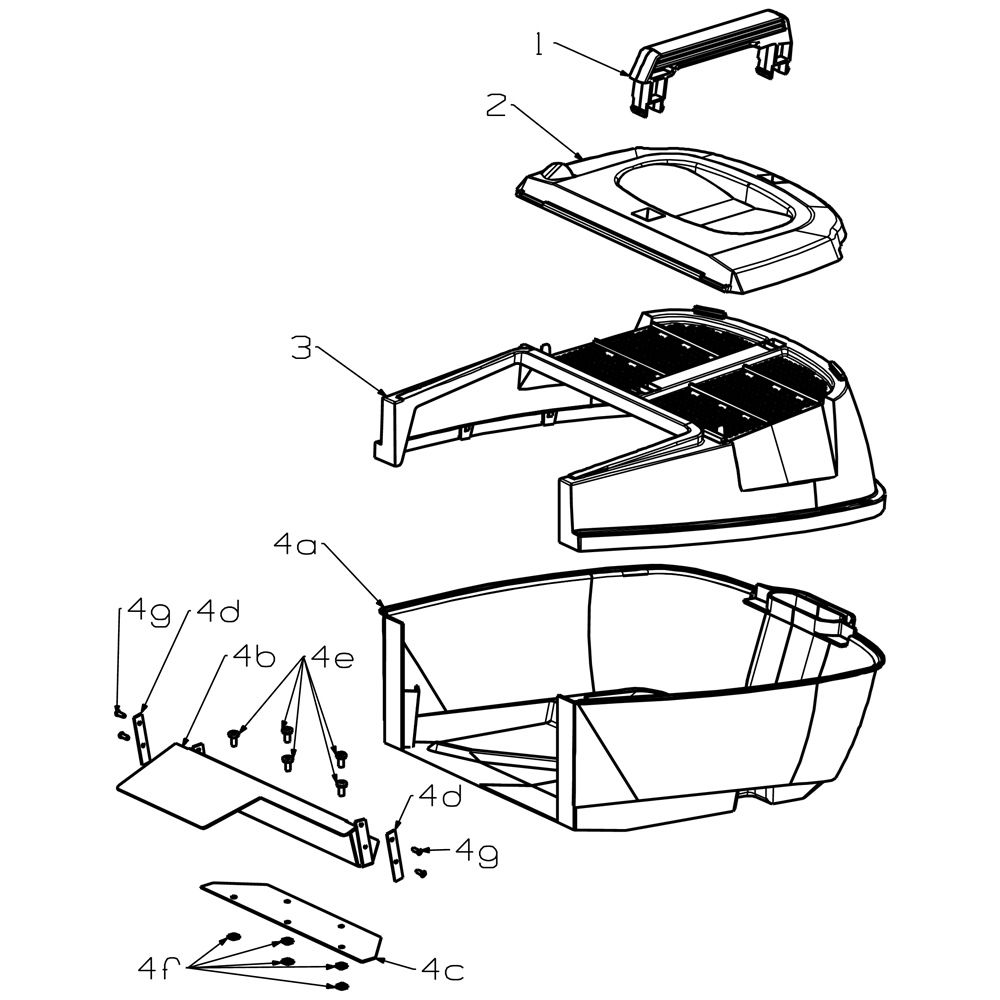 1
2
3
4a
4g
4d
4b
4e
4d
4g
4f
4c