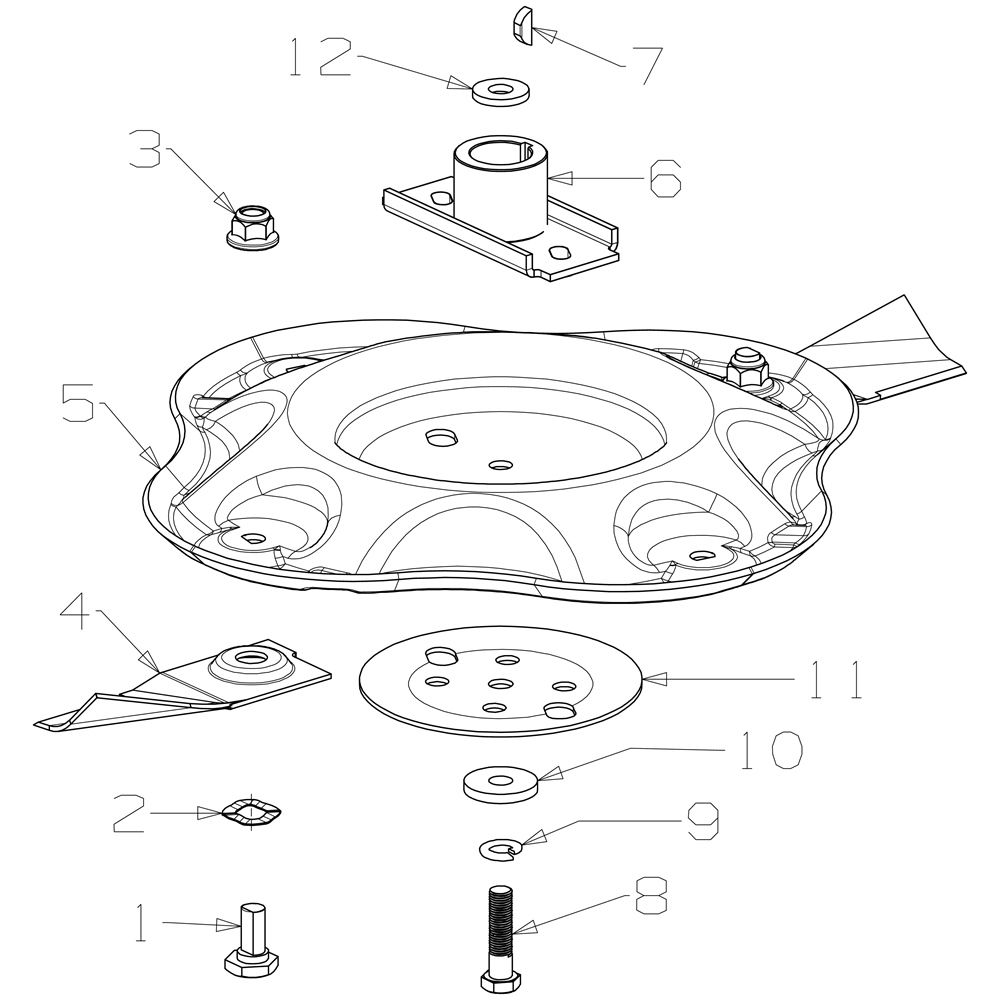 7
12
3
6
5
4
11
10
2
9
1
8