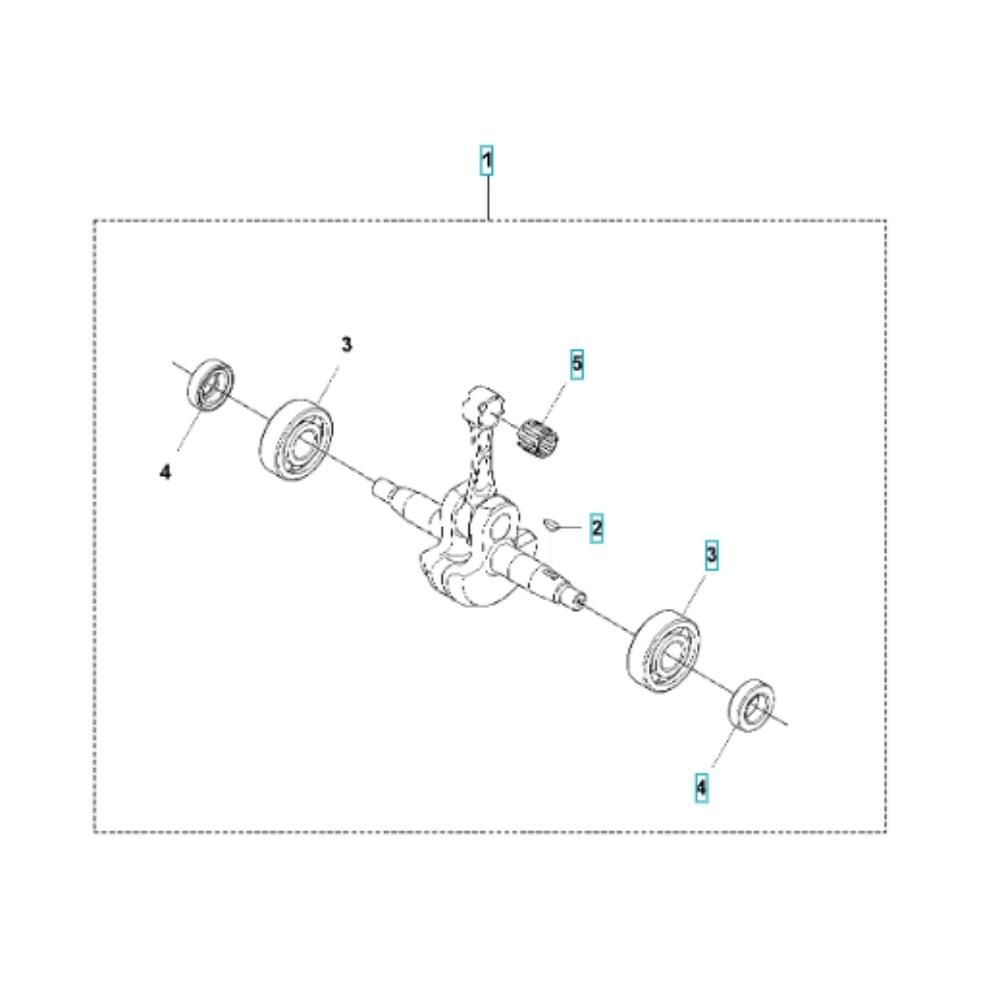 1
3
5
4
2
3
4