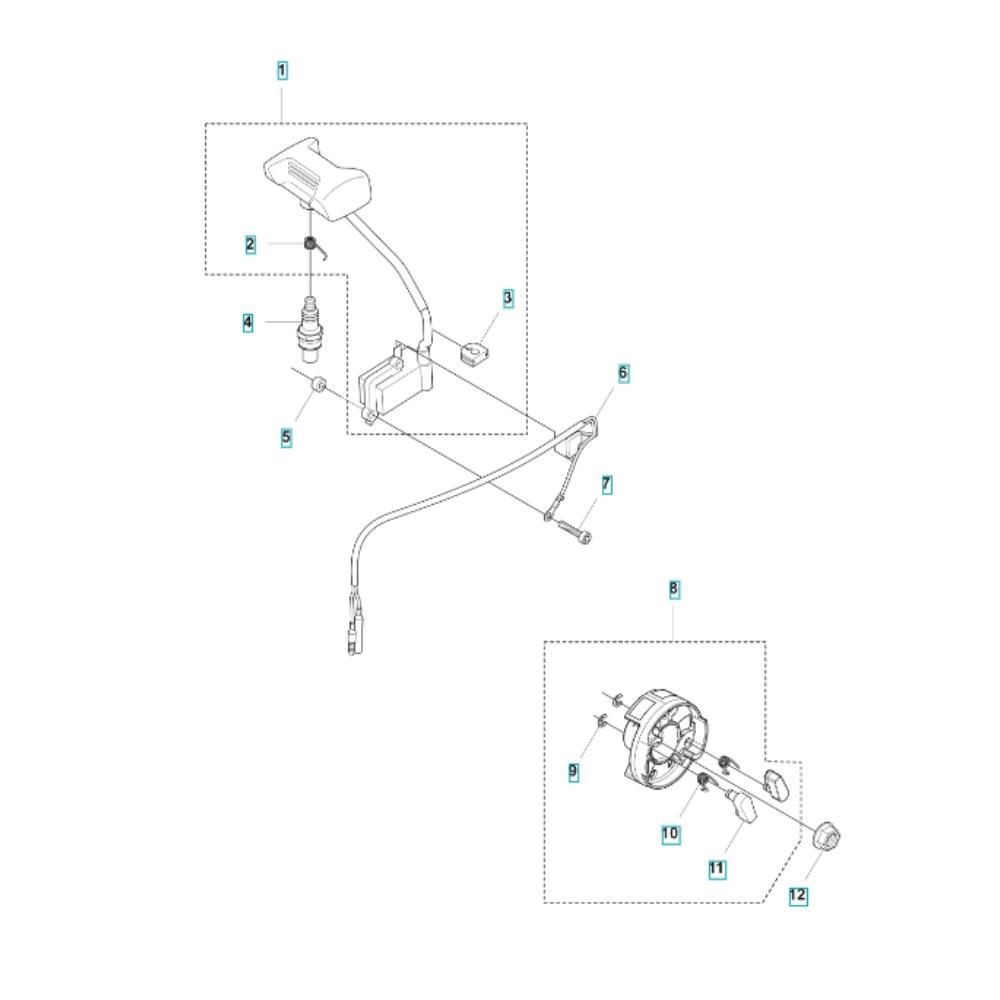 1
2
3
4
5
6
7
8
9
10
11
12