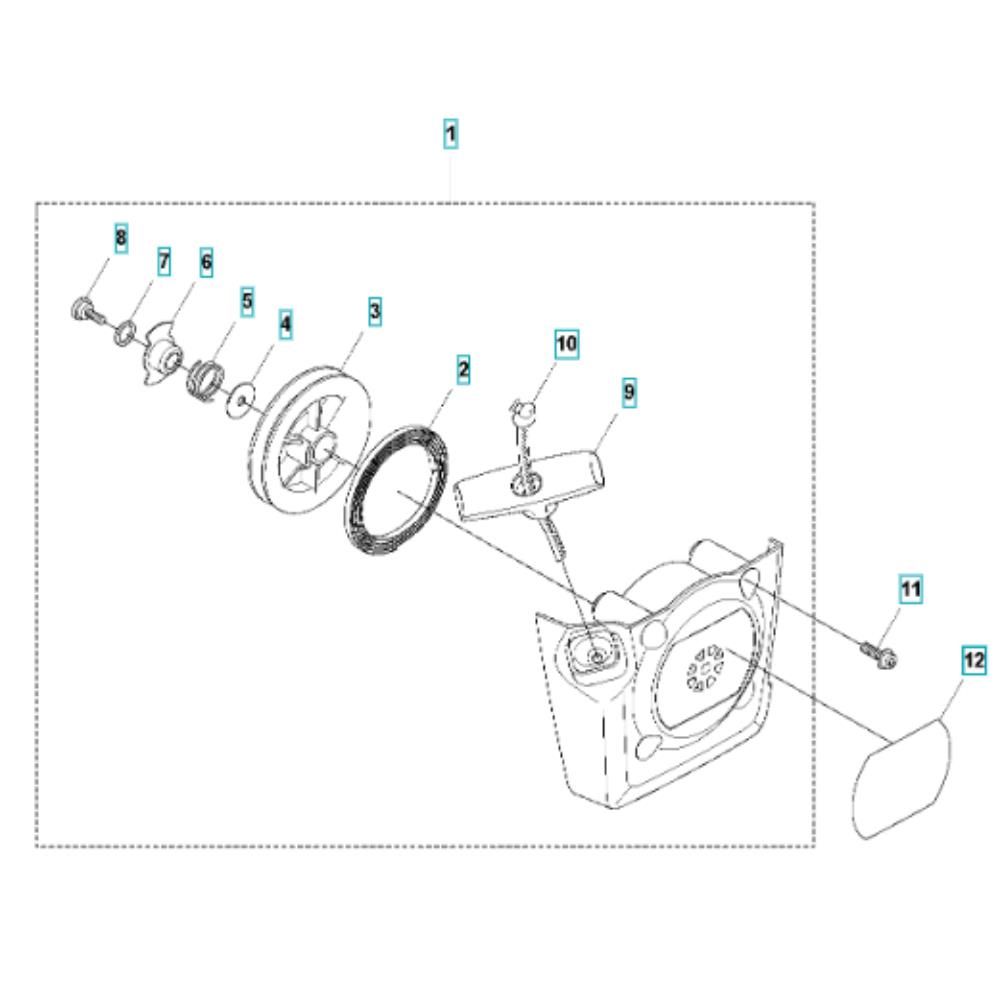 1
8
7
6
5
4
3
2
10
9
11
12