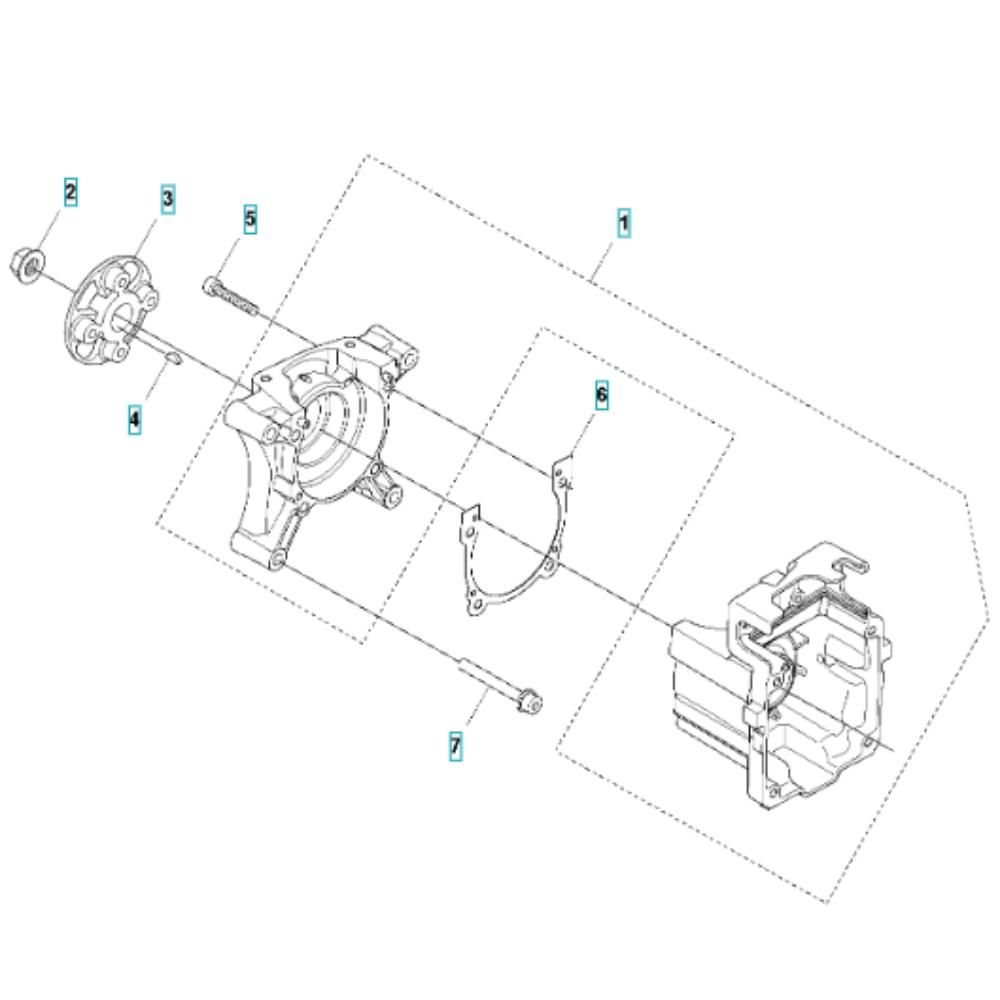 2
3
5
1
4
6
7