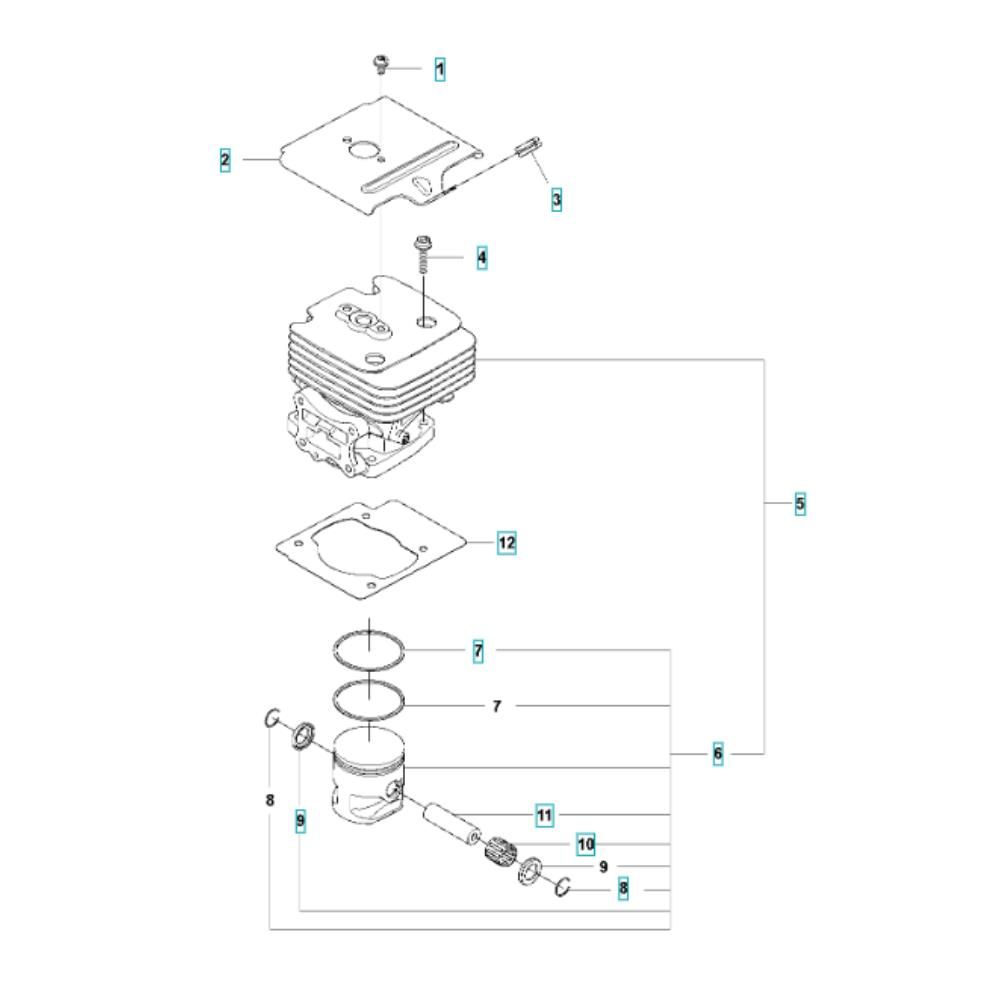 1
2
3
4
5
12
7
7
6
8
9
11
10
9
8