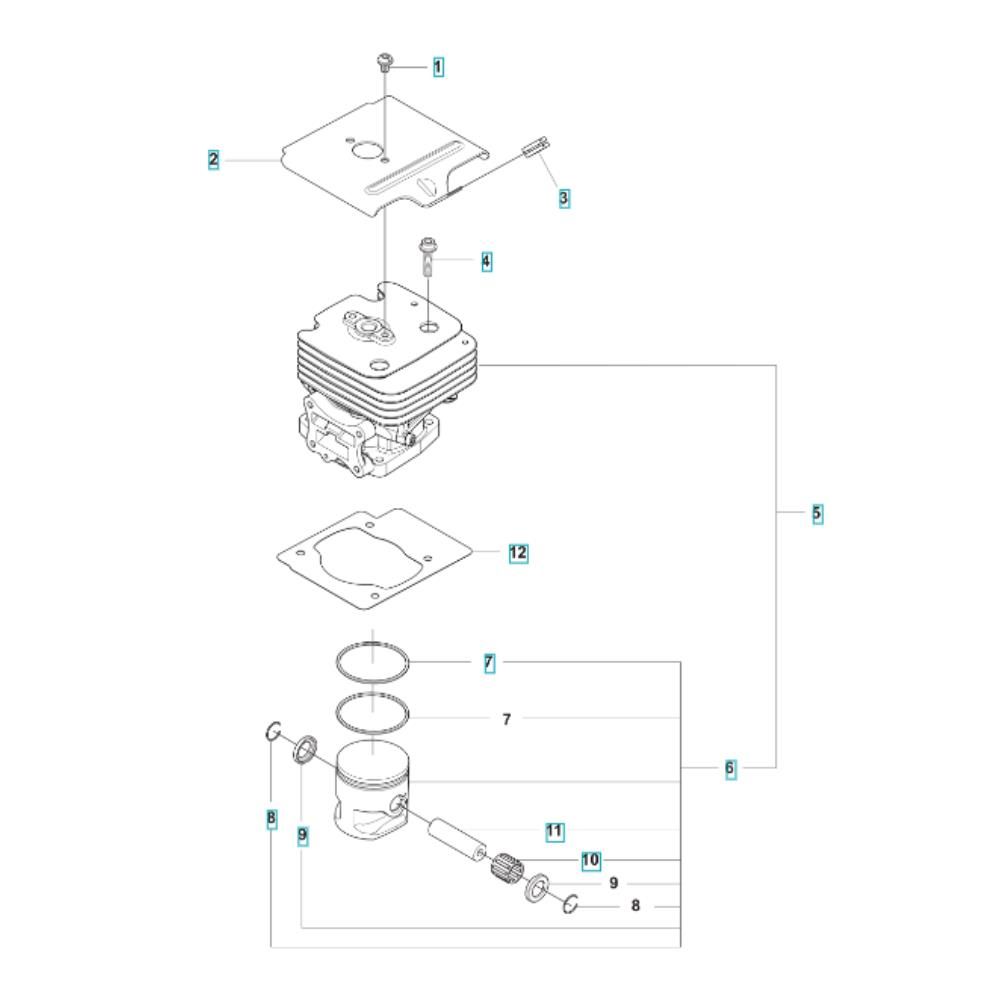 1
2
3
4
5
12
7
7
6
8
9
11
10
9
8