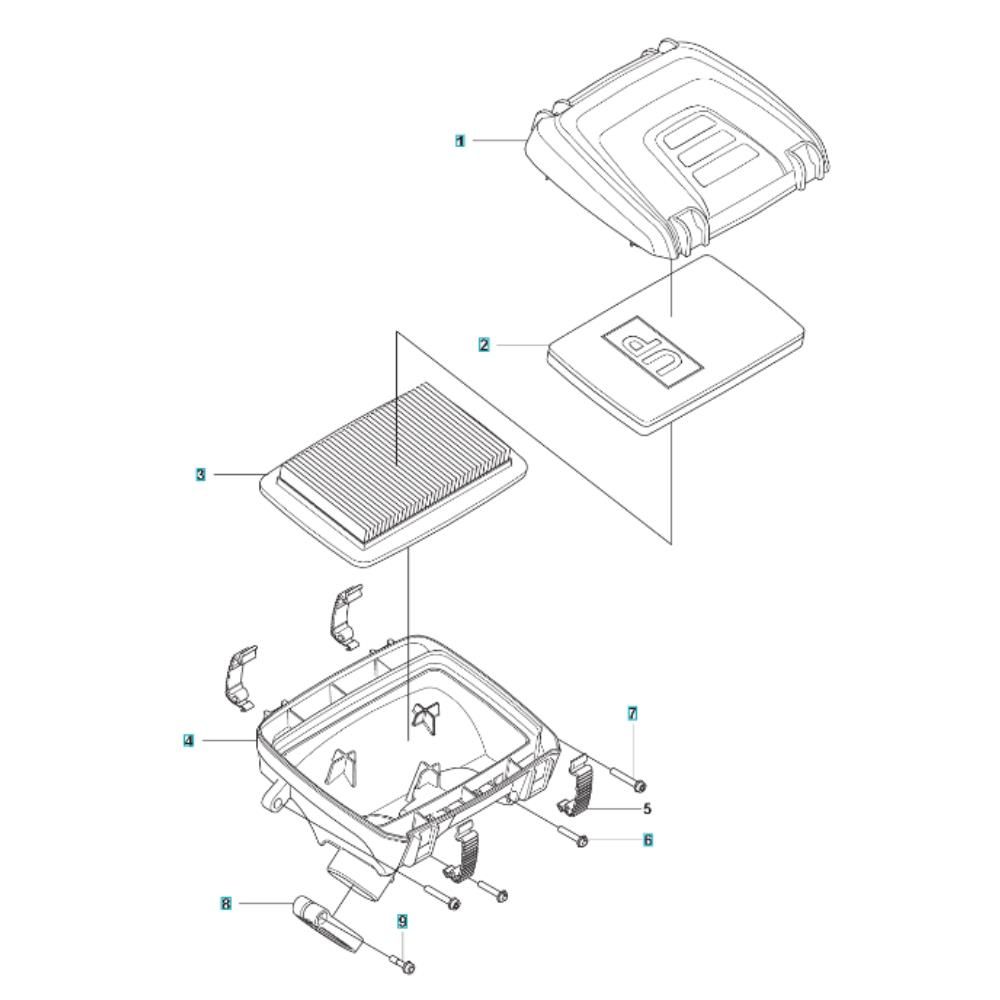 1
2
UP
3
4
7
5
6
8
9