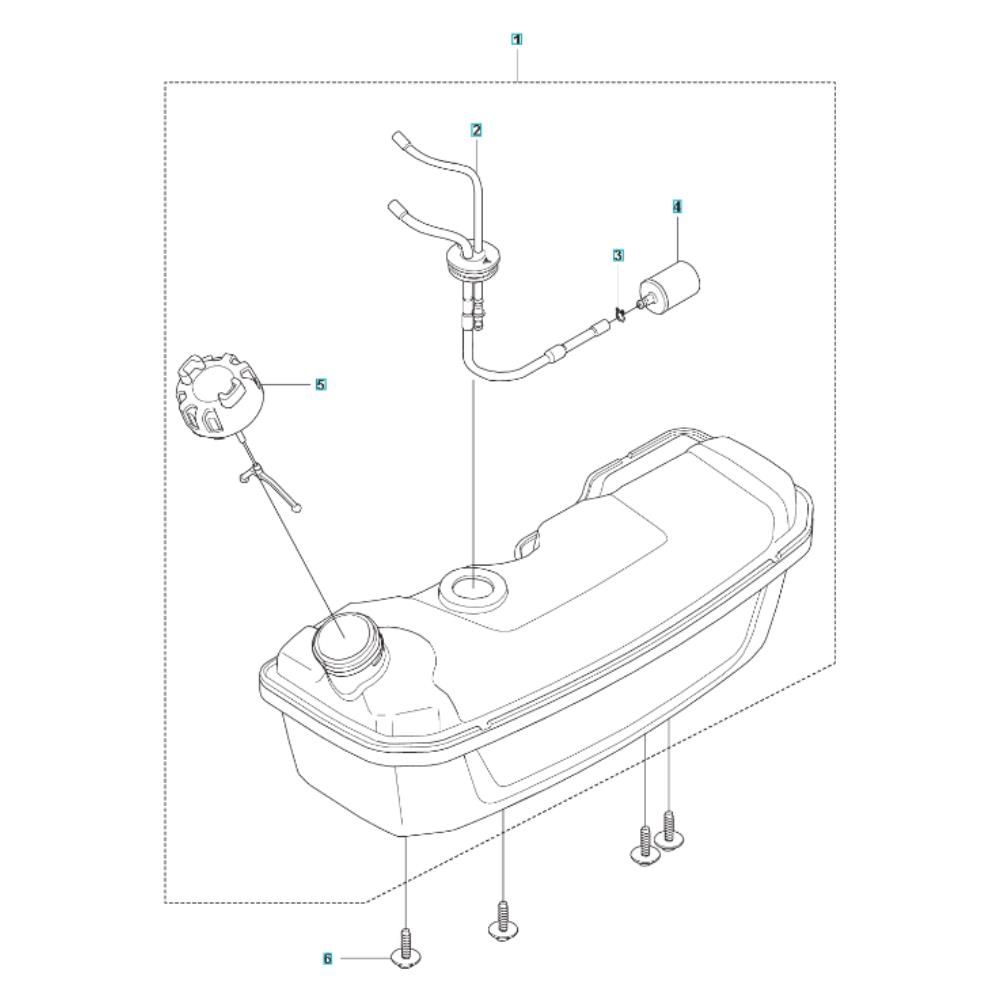 1
2
4
3
5
6