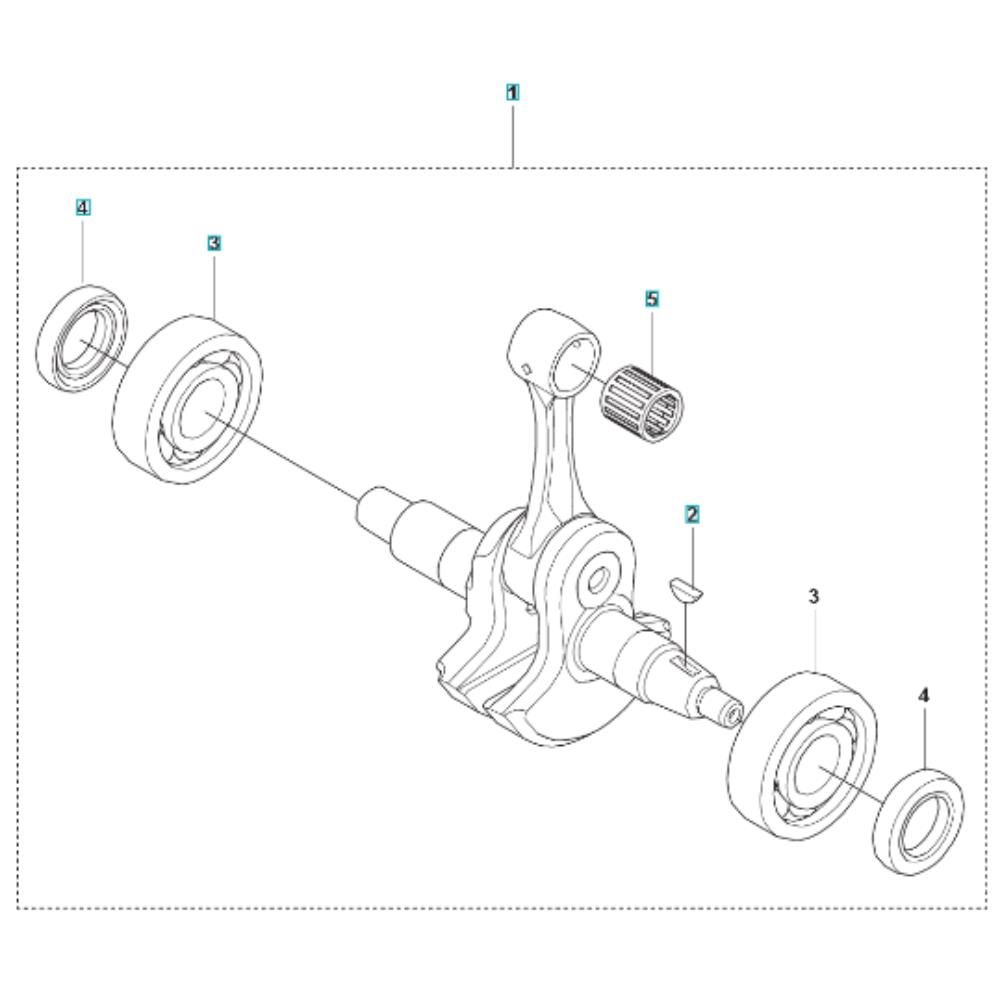 1
4
3
5
2
3
4