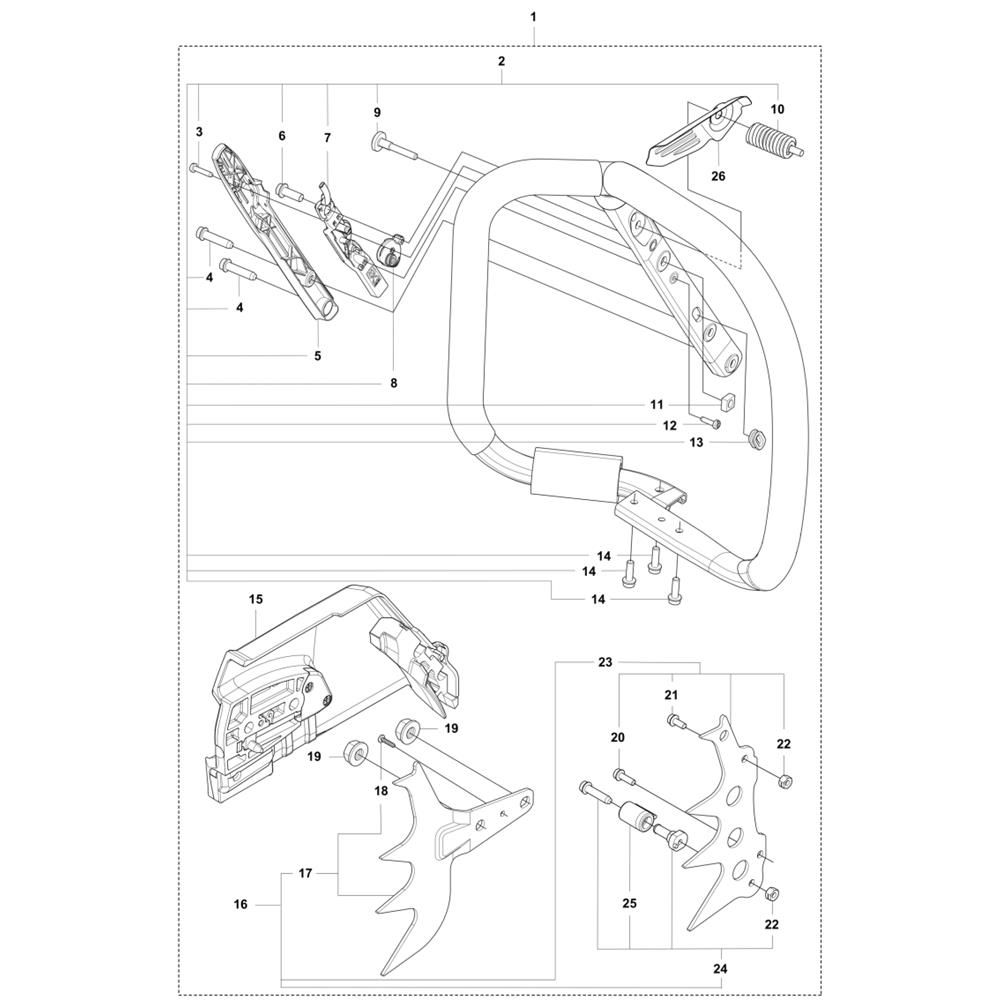 1
2
3
6
7
9
10
26
4
4
5
8
11
12
13
14
14
14
15
19
19
18
17
16
23
21
20
22
25
22
24