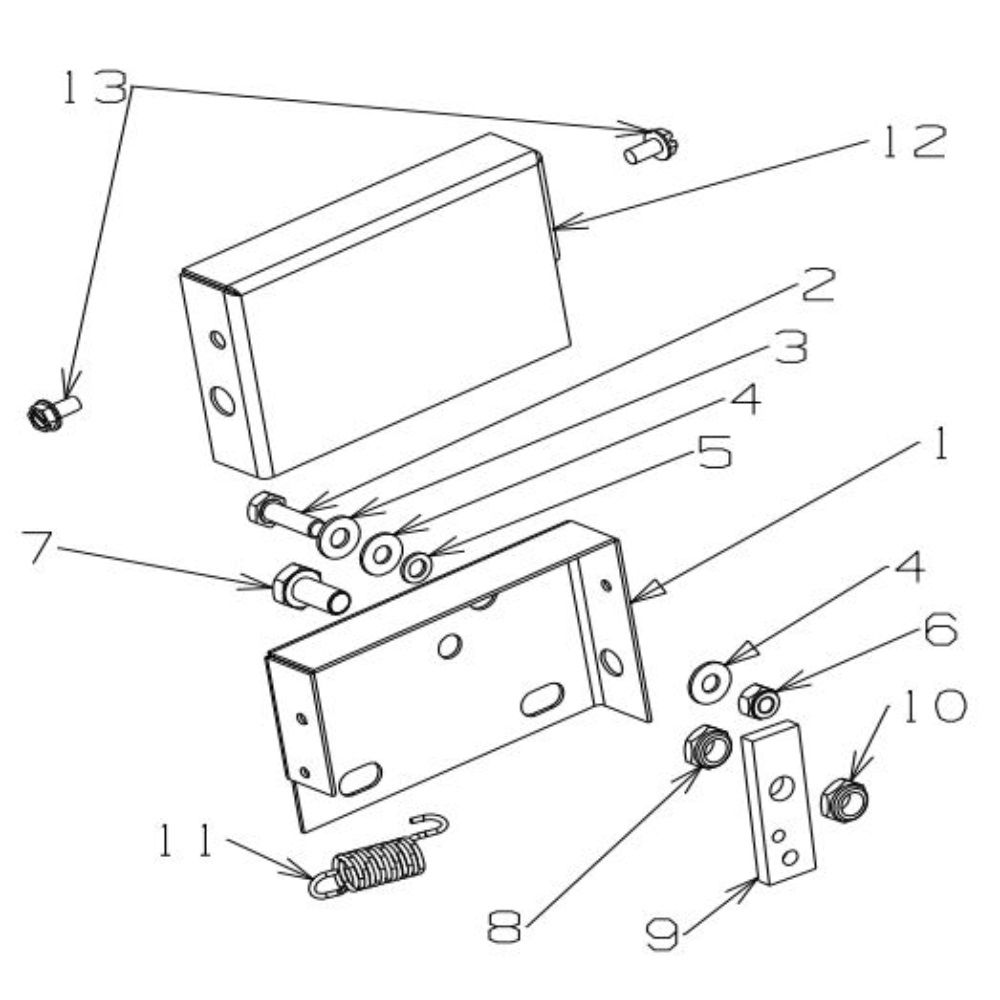 13
12
2
3
4
5
1
7
4
6
10
11
8
9