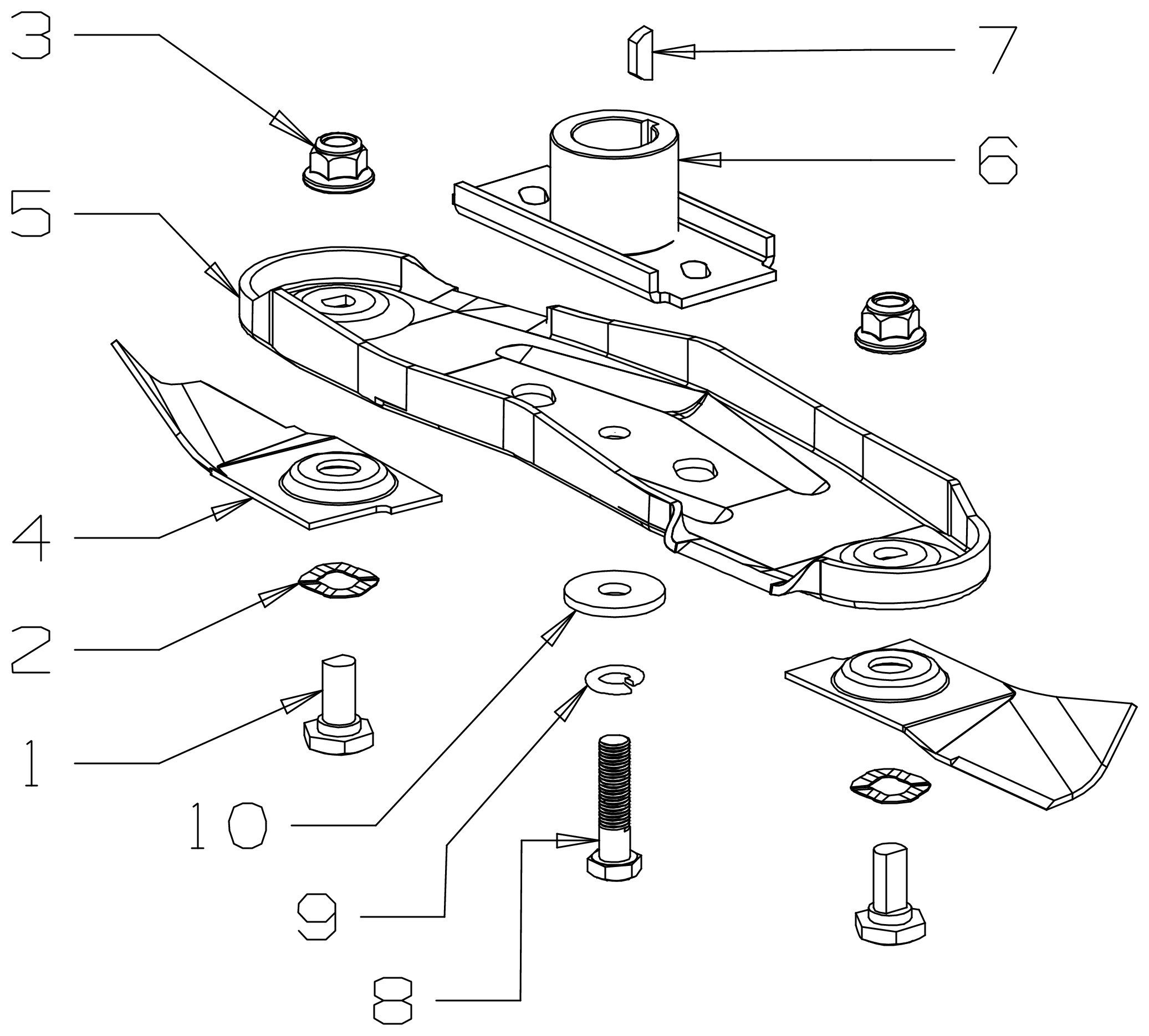 3
7
6
5
4
2
1
10
9
8