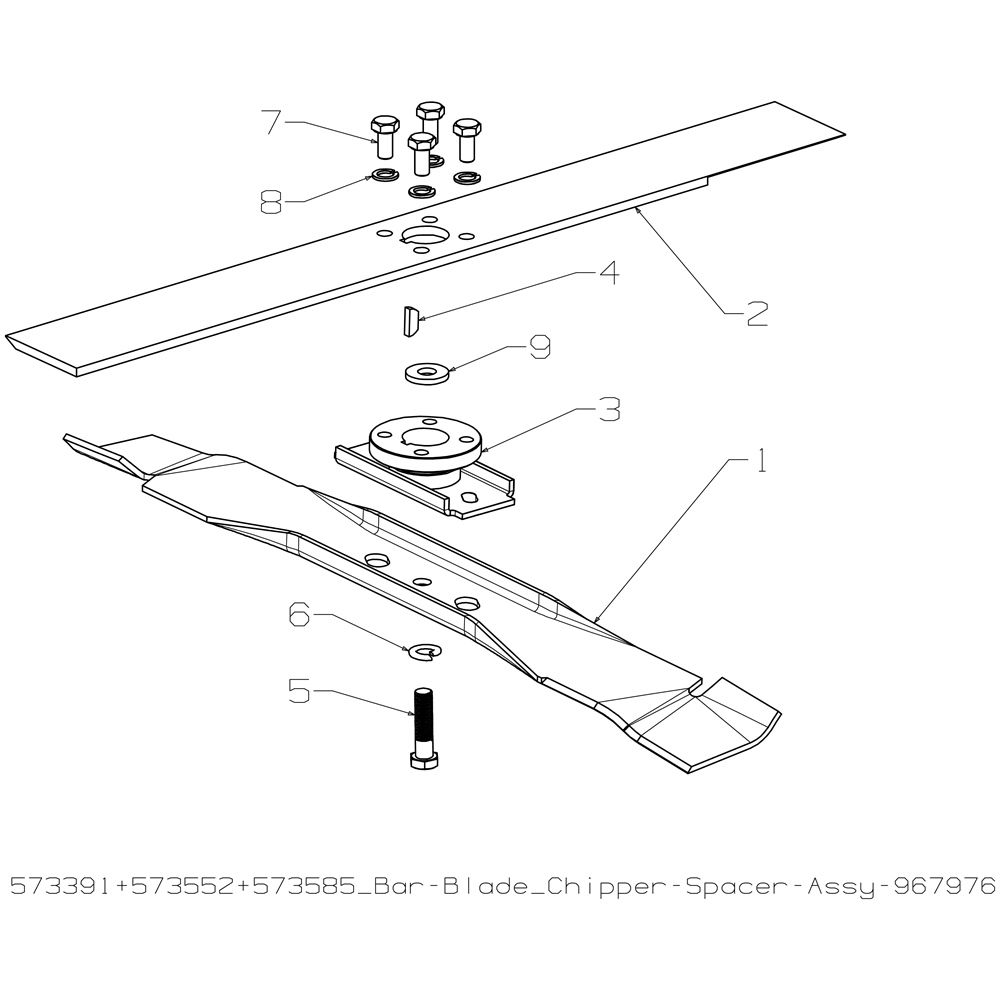 7
8
4
2
9
3
1
6
5

573391+573552+573585_Bar-Blade_Chipper-Spacer-Assy-967976