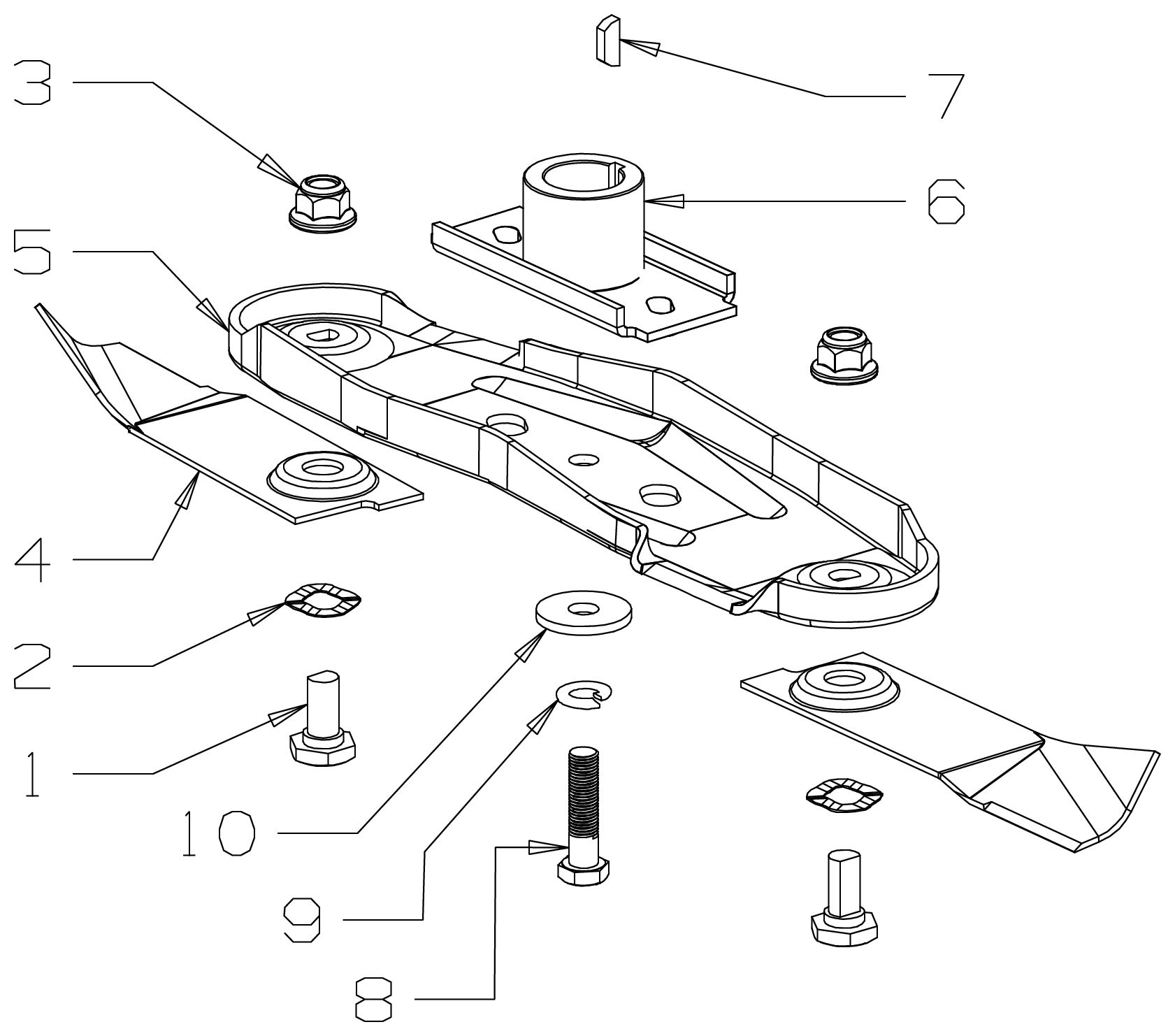 3
7
6
5
4
2
1
10
9
8