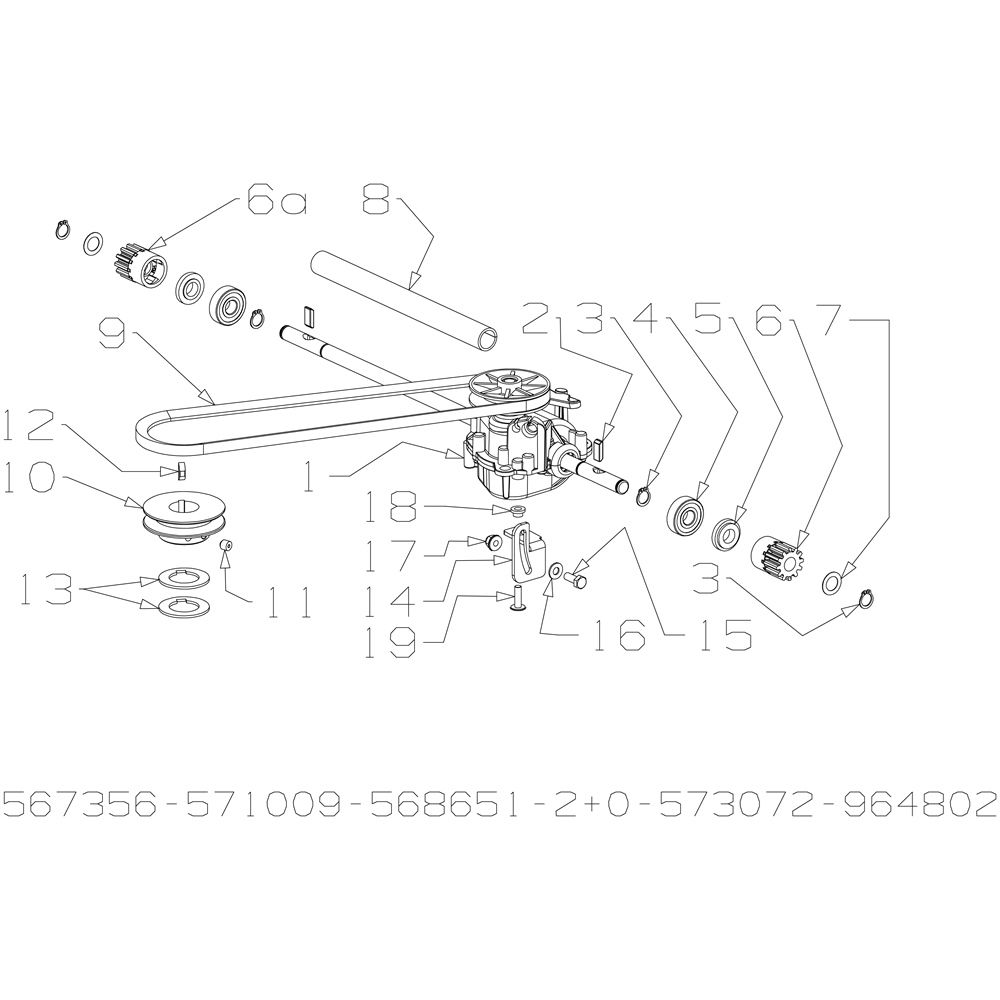 6a
8
9
2
3
4
5
6
7
12
10
1
18
17
14
19
13
11
16
15
3

567356-571009-568651-2+0-573072-964802