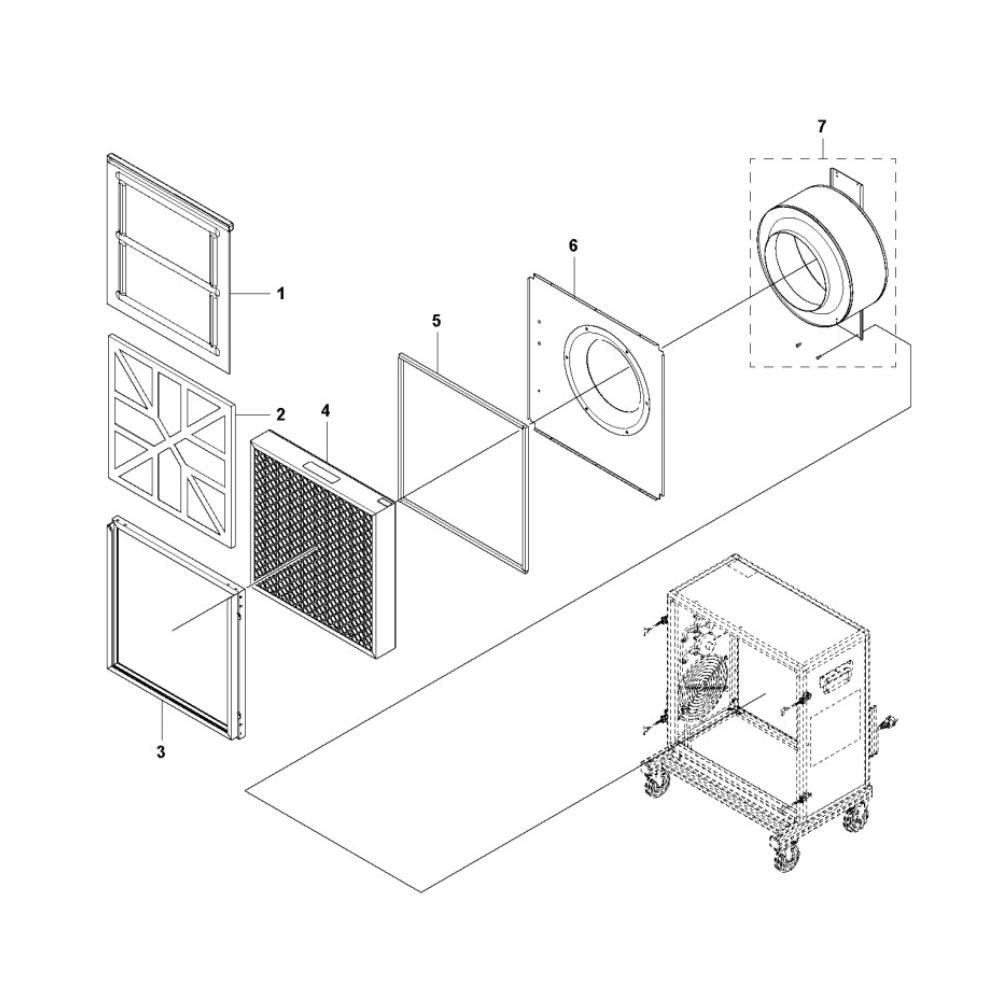 7
1
6
5
2
4
3