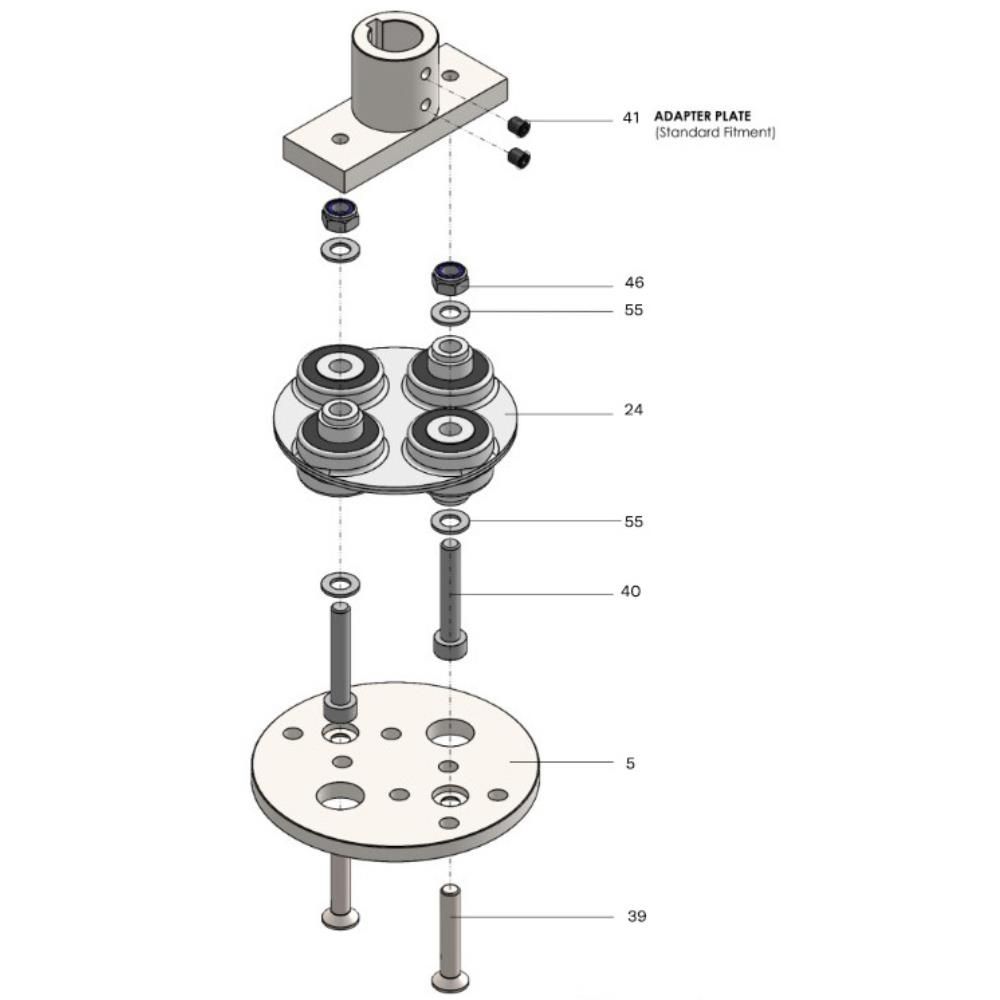 41 ADAPTER PLATE
(Standard Fitment)

46

55

24

55

40

5

39