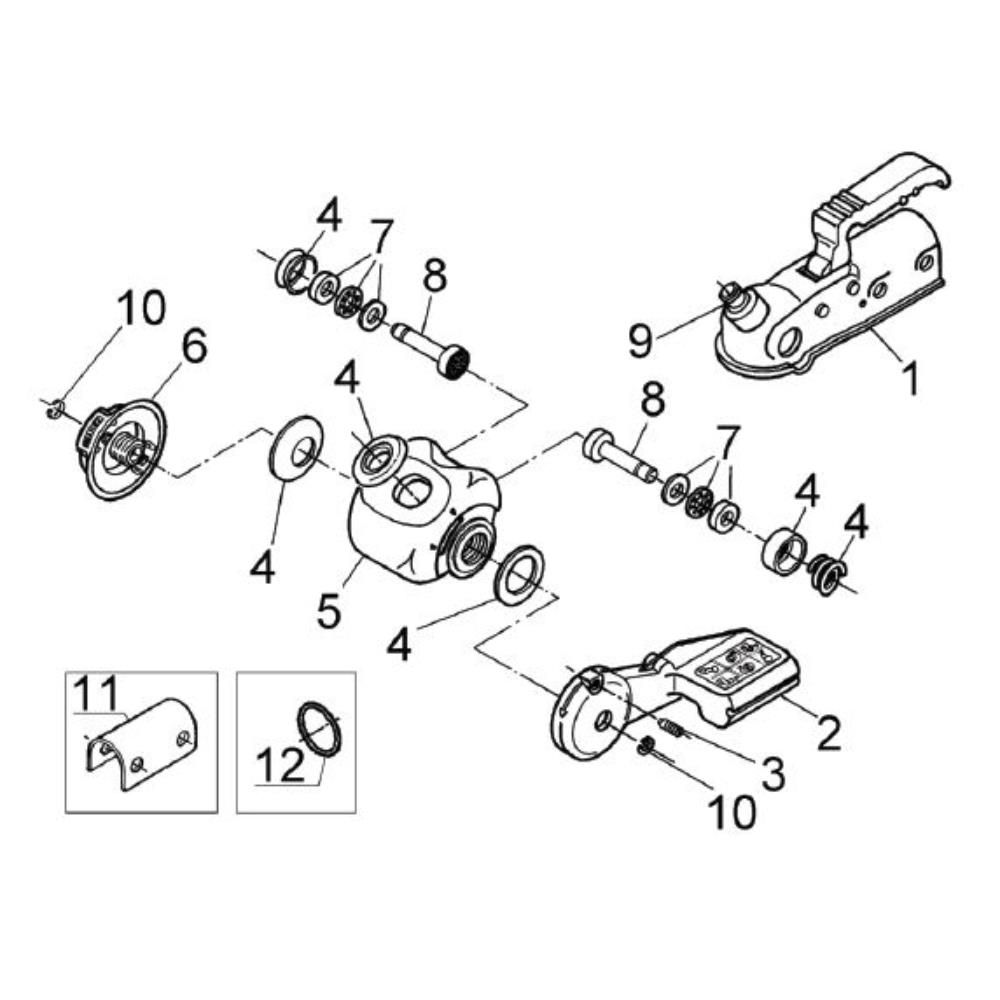 4
7
8
10
6
9
1
4
8
7
4
4
4
5
4
11
12
2
3
10