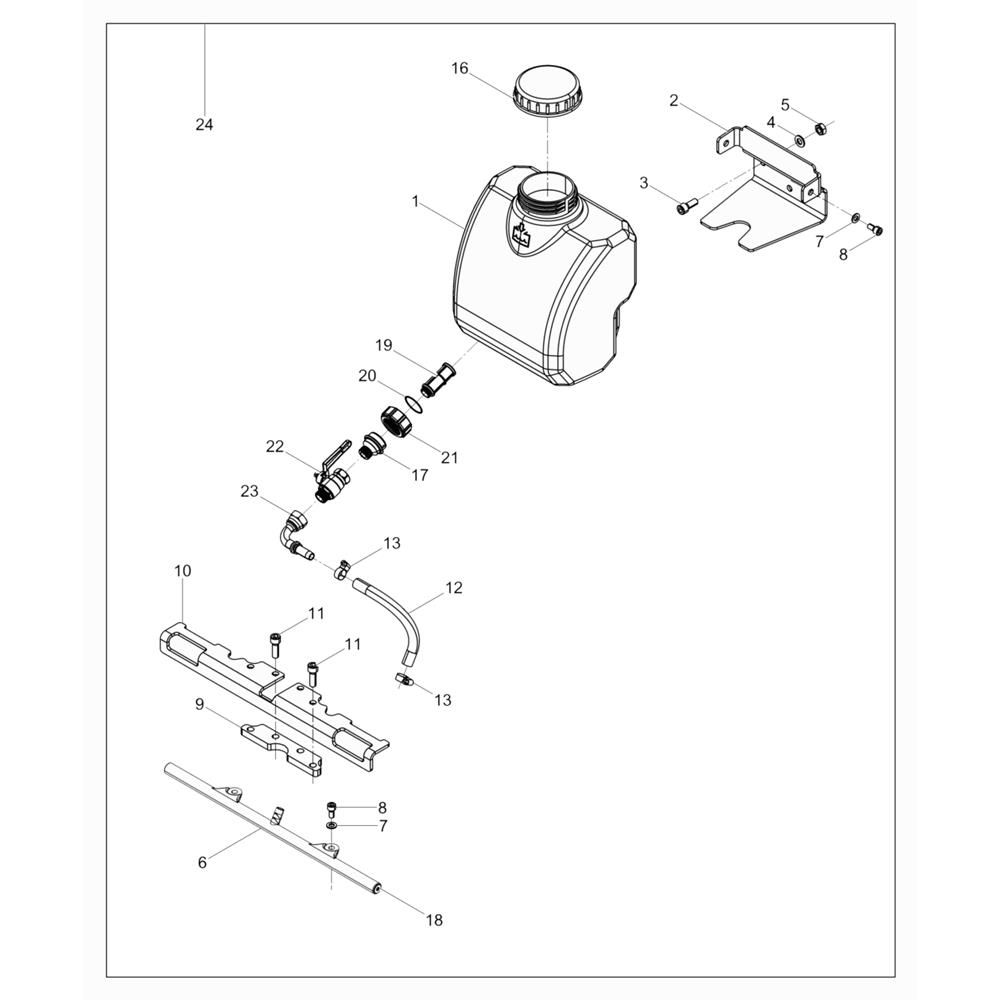 24
16
2
5
4
3
1
7
8
19
20
21
22
17
23
13
10
12
11
11
13
9
8
7
6
18