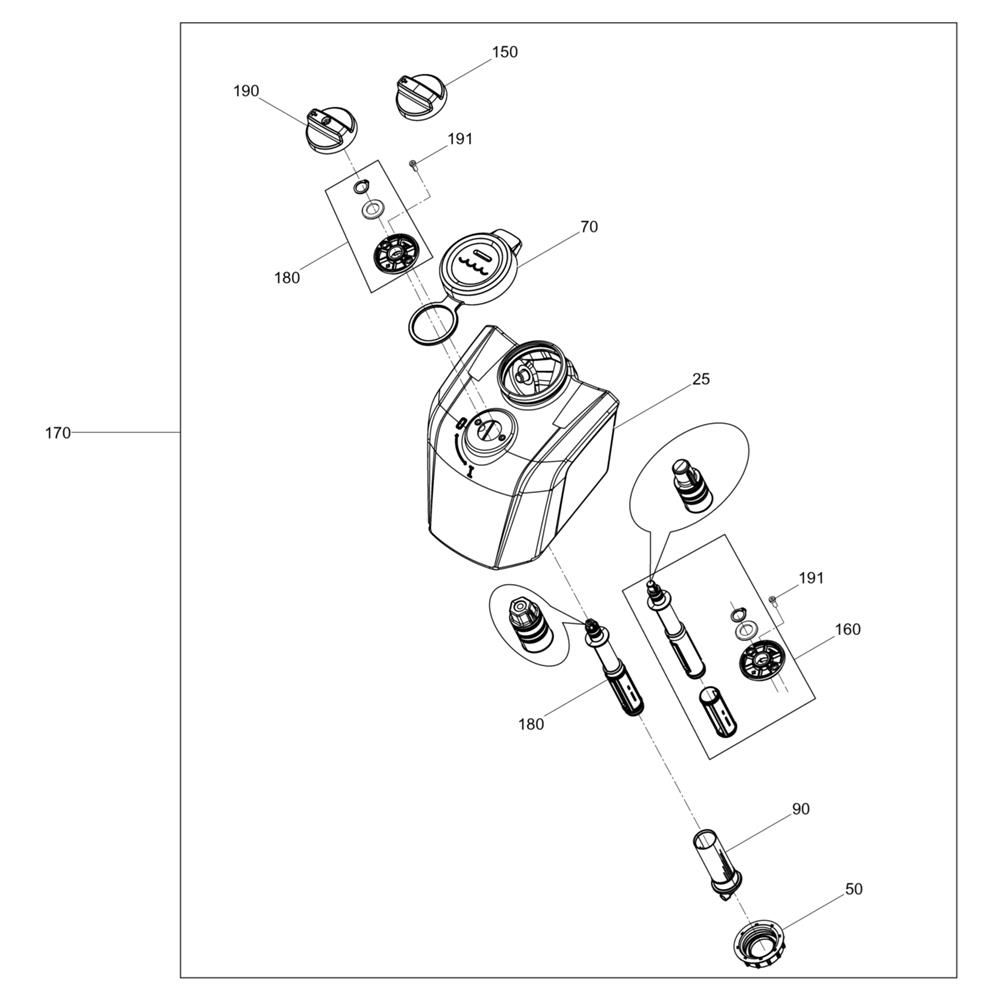 150
190
191
70
180
25
170
191
160
180
90
50