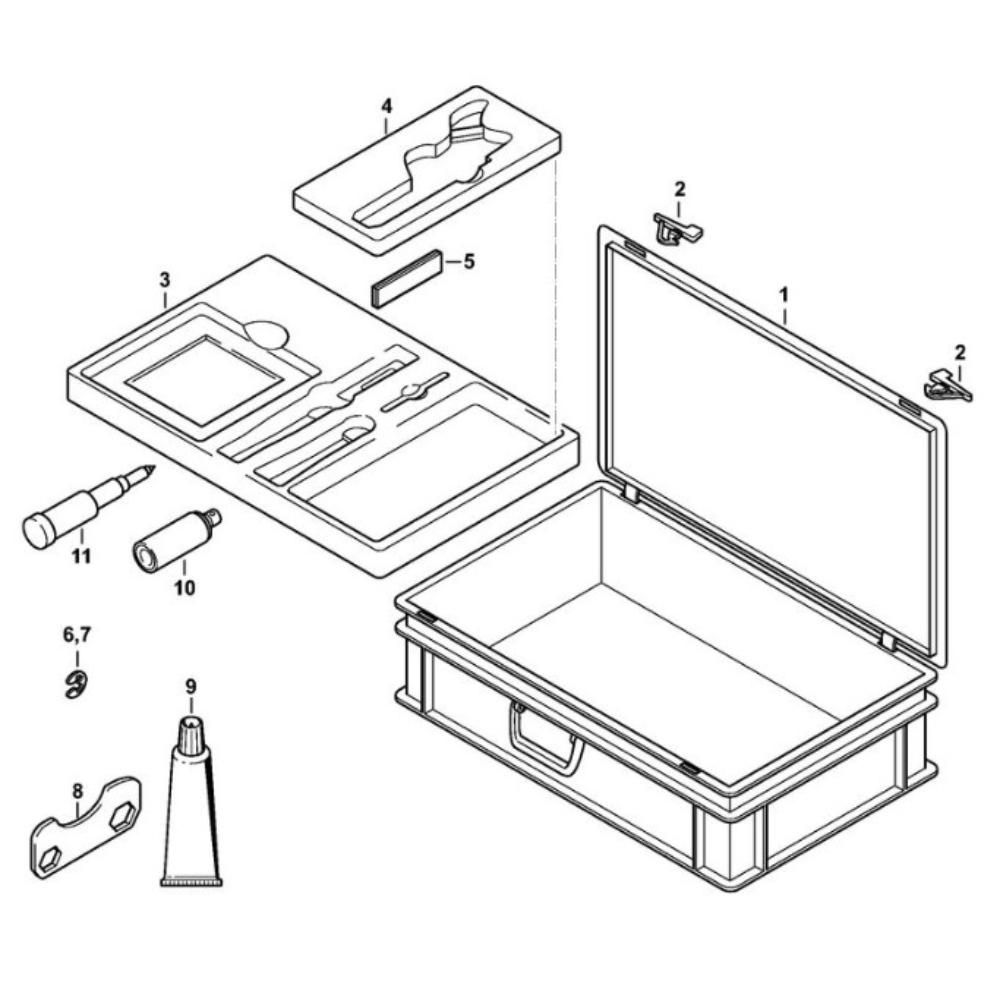 4
2
5
3
1
2
11
10
6,7
9
8